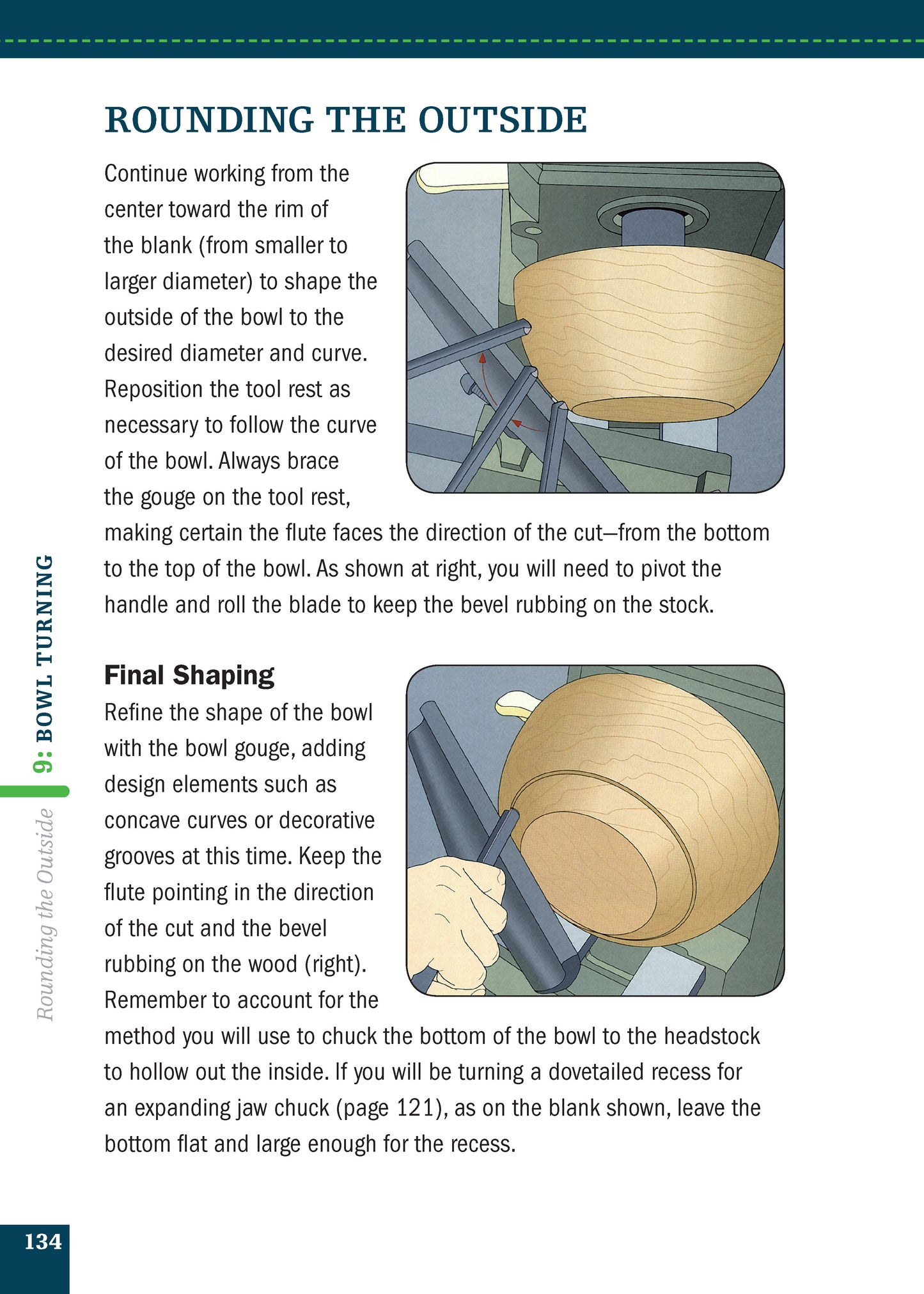 ROUNDING THE OUTSIDE

Continue working from the center toward the rim of the blank (from smaller to larger diameter) to shape the outside of the bowl to the desired diameter and curve. Reposition the tool rest as necessary to follow the curve of the bowl. Always brace the gouge on the tool rest, making certain the flute faces the direction of the cut—from the bottom to the top of the bowl. As shown at right, you will need to pivot the handle and roll the blade to keep the bevel rubbing on the stock.

Final Shaping

Refine the shape of the bowl with the bowl gouge, adding design elements such as concave curves or decorative grooves at this time. Keep the flute pointing in the direction of the cut and the bevel rubbing on the wood (right). Remember to account for the method you will use to chuck the bottom of the bowl to the headstock to hollow out the inside. If you will be turning a dovetailed recess for an expanding jaw chuck (page 121), as on the blank shown, leave the bottom flat and large enough for the recess.

9: BOWL TURNING

Rounding the Outside

134