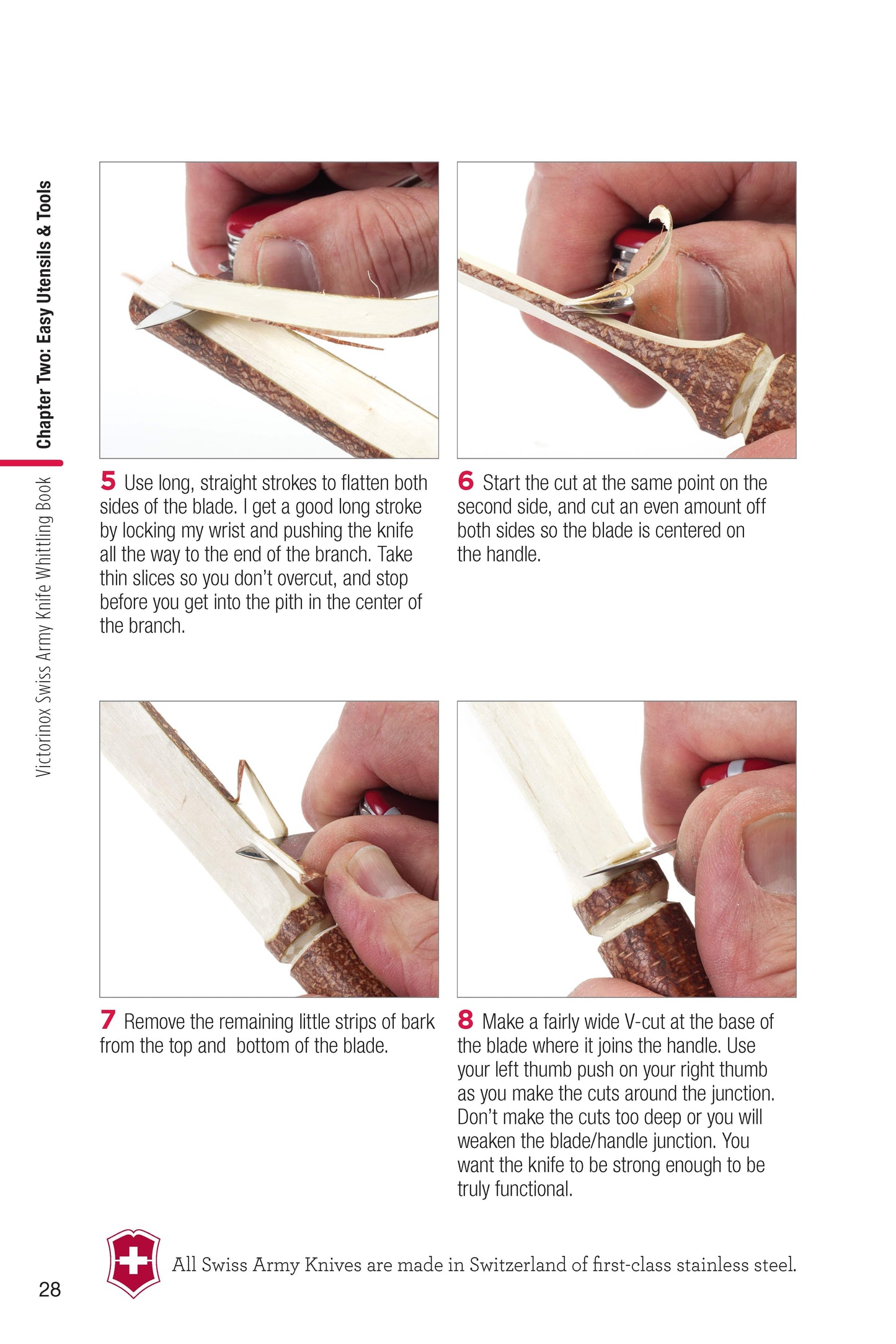 Chapter Two: Easy Utensils & Tools

Victorinox Swiss Army Knife Whittling Book

5 Use long, straight strokes to flatten both sides of the blade. I get a good long stroke by locking my wrist and pushing the knife all the way to the end of the branch. Take thin slices so you don't overcut, and stop before you get into the pith in the center of the branch.

6 Start the cut at the same point on the second side, and cut an even amount off both sides so the blade is centered on the handle.

7 Remove the remaining little strips of bark from the top and bottom of the blade.

8 Make a fairly wide V-cut at the base of the blade where it joins the handle. Use your left thumb push on your right thumb as you make the cuts around the junction. Don't make the cuts too deep or you will weaken the blade/handle junction. You want the knife to be strong enough to be truly functional.

All Swiss Army Knives are made in Switzerland of first-class stainless steel.

28