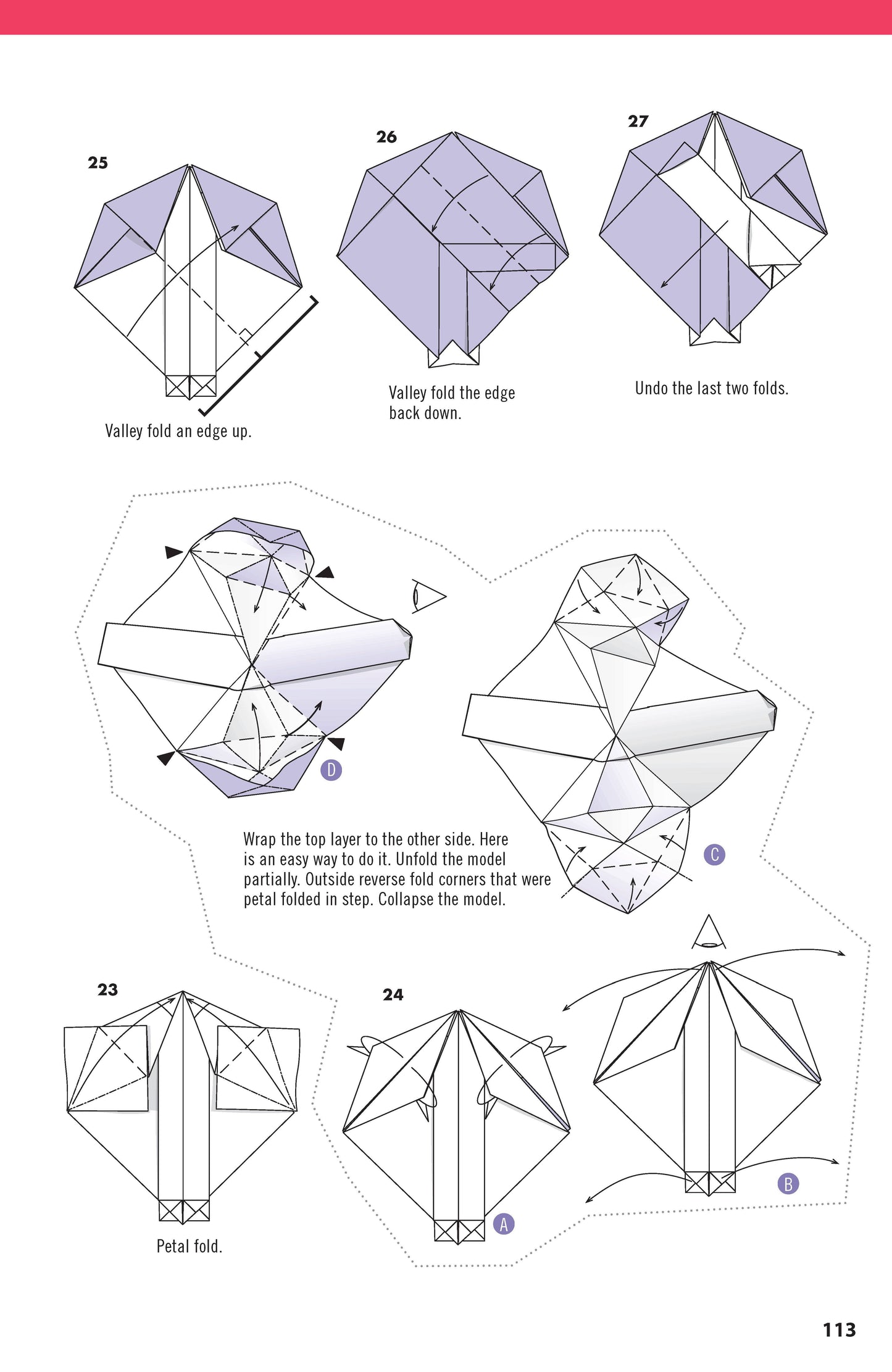 25

Valley fold an edge up.

26

Valley fold the edge back down.

27

Undo the last two folds.

D

C

Wrap the top layer to the other side. Here is an easy way to do it. Unfold the model partially. Outside reverse fold corners that were petal folded in step. Collapse the model.

23

Petal fold.

24

A

B

113