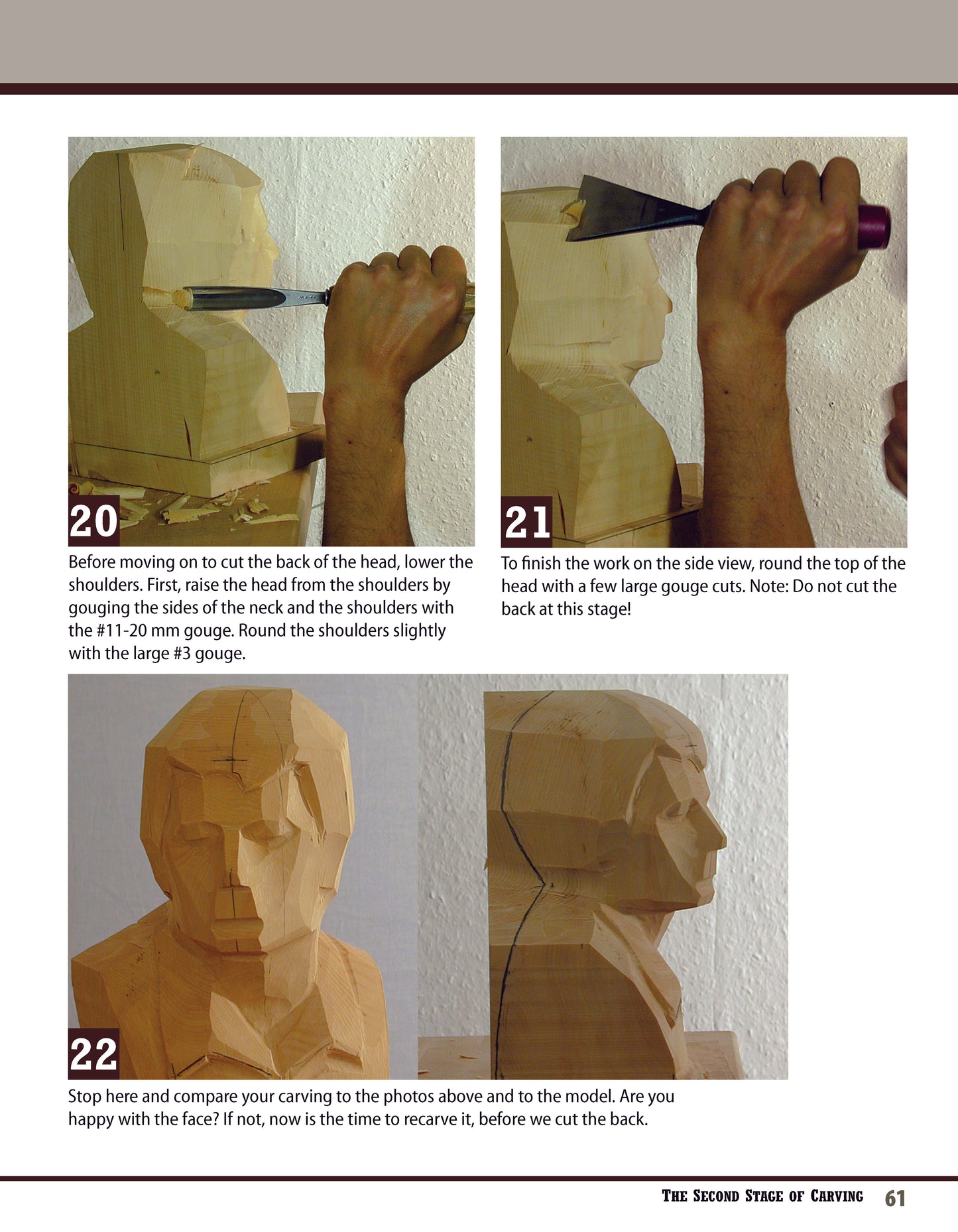 20

Before moving on to cut the back of the head, lower the shoulders. First, raise the head from the shoulders by gouging the sides of the neck and the shoulders with the #11-20 mm gouge. Round the shoulders slightly with the large #3 gouge.

21

To finish the work on the side view, round the top of the head with a few large gouge cuts. Note: Do not cut the back at this stage!

22

Stop here and compare your carving to the photos above and to the model. Are you happy with the face? If not, now is the time to recarve it, before we cut the back.

The Second Stage of Carving 61