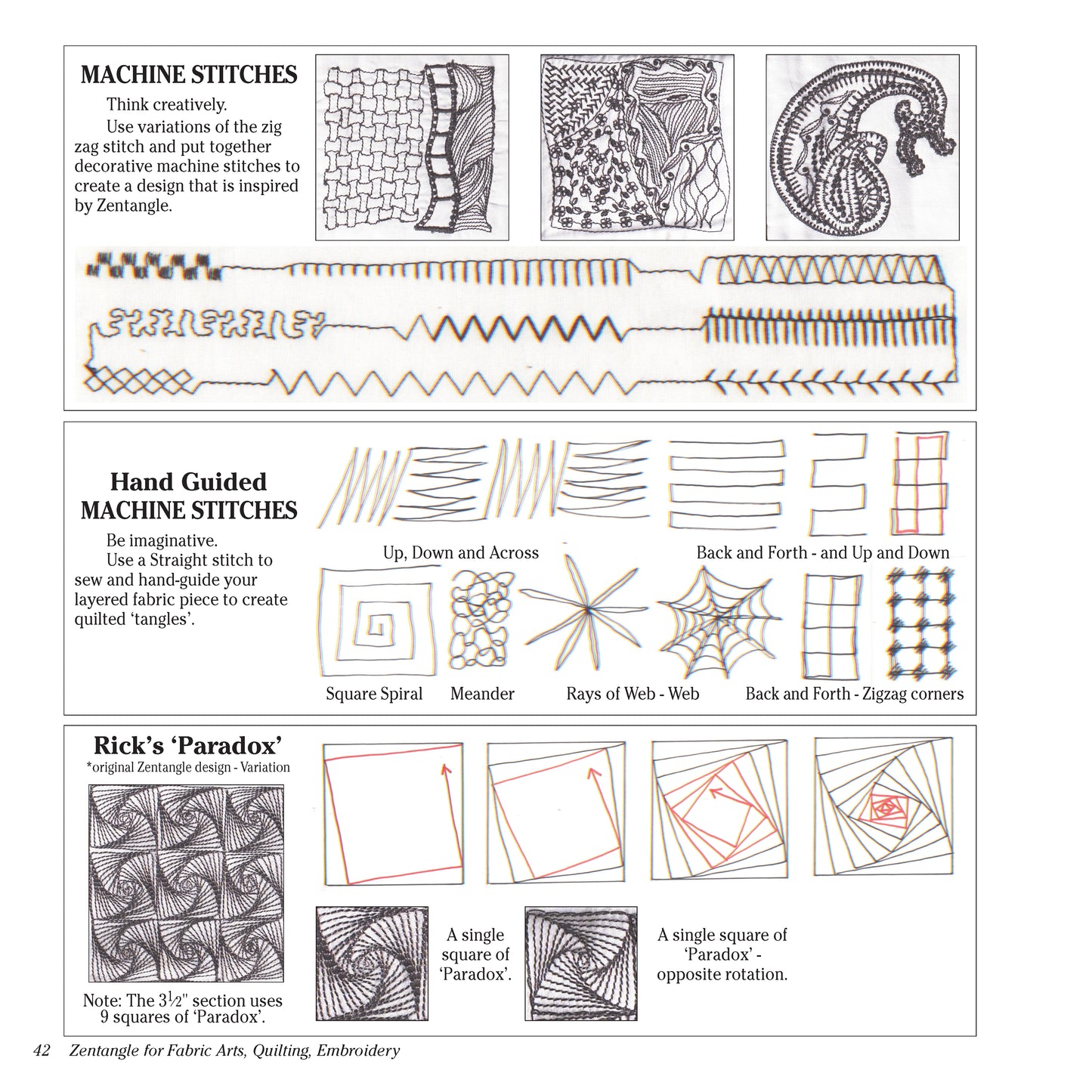 MACHINE STITCHES

Think creatively.

Use variations of the zig zag stitch and put together decorative machine stitches to create a design that is inspired by Zentangle.

Hand Guided MACHINE STITCHES

Be imaginative.

Use a Straight stitch to sew and hand-guide your layered fabric piece to create quilted 'tangles'.

Up, Down and Across

Back and Forth - and Up and Down

Square Spiral

Meander

Rays of Web - Web

Back and Forth - Zigzag corners

Rick's 'Paradox'

*original Zentangle design - Variation

Note: The $3\frac{1}{2}$" section uses 9 squares of 'Paradox'.

A single square of 'Paradox'.

A single square of 'Paradox' - opposite rotation.

42 Zentangle for Fabric Arts, Quilting, Embroidery