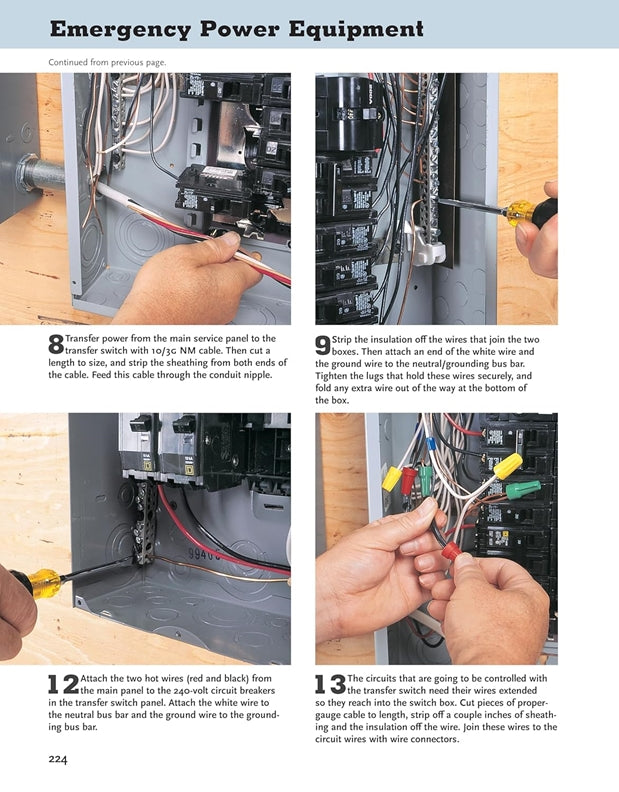 Emergency Power Equipment

Continued from previous page.

8 Transfer power from the main service panel to the transfer switch with 10/3G NM cable. Then cut a length to size, and strip the sheathing from both ends of the cable. Feed this cable through the conduit nipple.

9 Strip the insulation off the wires that join the two boxes. Then attach an end of the white wire and the ground wire to the neutral/grounding bus bar. Tighten the lugs that hold these wires securely, and fold any extra wire out of the way at the bottom of the box.

12 Attach the two hot wires (red and black) from the main panel to the 240-volt circuit breakers in the transfer switch panel. Attach the white wire to the neutral bus bar and the ground wire to the grounding bus bar.

13 The circuits that are going to be controlled with the transfer switch need their wires extended so they reach into the switch box. Cut pieces of proper-gauge cable to length, strip off a couple inches of sheathing and the insulation off the wire. Join these wires to the circuit wires with wire connectors.

224