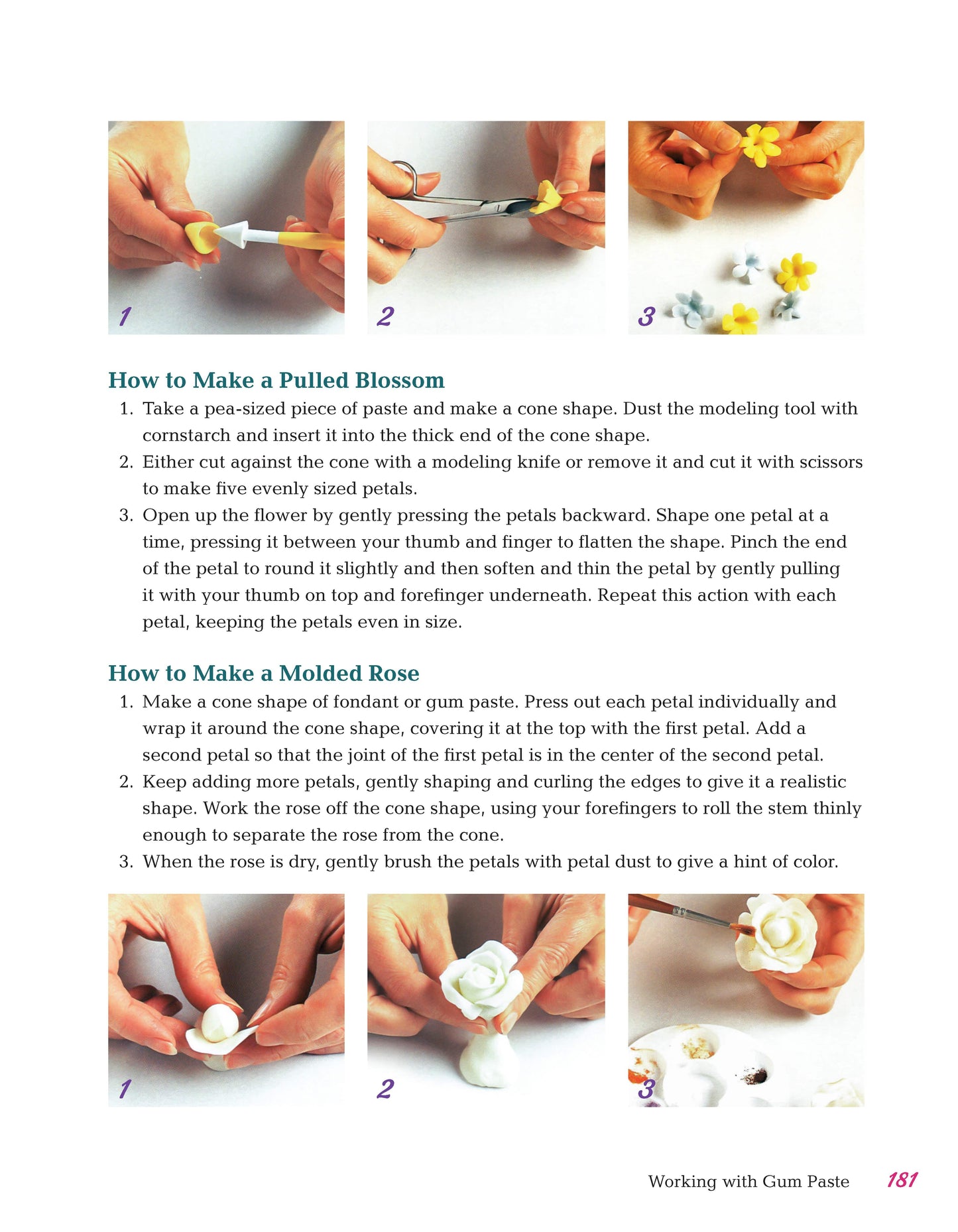 1

2

3

How to Make a Pulled Blossom

1. Take a pea-sized piece of paste and make a cone shape. Dust the modeling tool with cornstarch and insert it into the thick end of the cone shape.
2. Either cut against the cone with a modeling knife or remove it and cut it with scissors to make five evenly sized petals.
3. Open up the flower by gently pressing the petals backward. Shape one petal at a time, pressing it between your thumb and finger to flatten the shape. Pinch the end of the petal to round it slightly and then soften and thin the petal by gently pulling it with your thumb on top and forefinger underneath. Repeat this action with each petal, keeping the petals even in size.

How to Make a Molded Rose

1. Make a cone shape of fondant or gum paste. Press out each petal individually and wrap it around the cone shape, covering it at the top with the first petal. Add a second petal so that the joint of the first petal is in the center of the second petal.
2. Keep adding more petals, gently shaping and curling the edges to give it a realistic shape. Work the rose off the cone shape, using your forefingers to roll the stem thinly enough to separate the rose from the cone.
3. When the rose is dry, gently brush the petals with petal dust to give a hint of color.

1

2

3

Working with Gum Paste 181