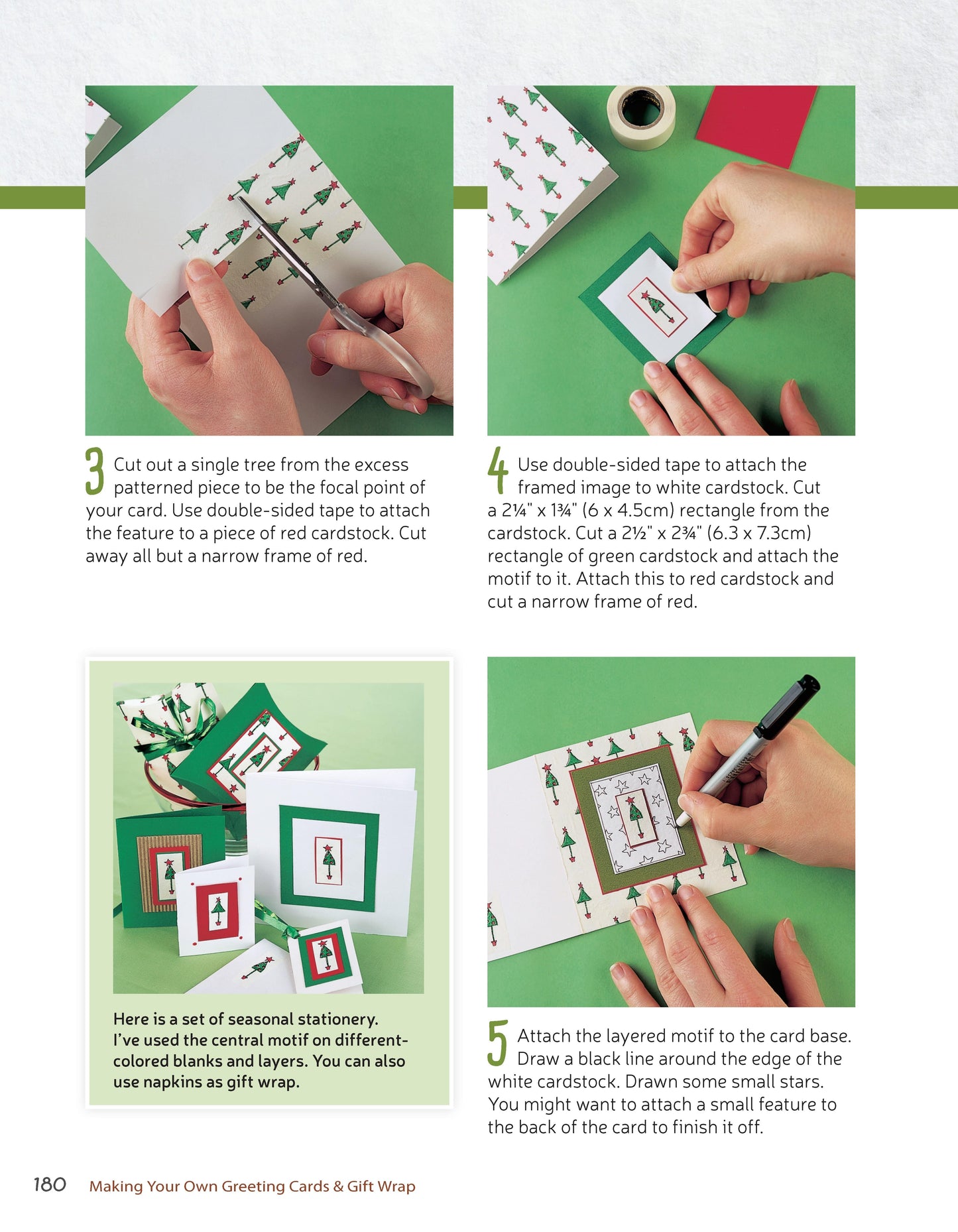 3 Cut out a single tree from the excess patterned piece to be the focal point of your card. Use double-sided tape to attach the feature to a piece of red cardstock. Cut away all but a narrow frame of red.

4 Use double-sided tape to attach the framed image to white cardstock. Cut a 2¼" x 1¾" (6 x 4.5cm) rectangle from the cardstock. Cut a 2½" x 2¾" (6.3 x 7.3cm) rectangle of green cardstock and attach the motif to it. Attach this to red cardstock and cut a narrow frame of red.

Here is a set of seasonal stationery. I've used the central motif on different-colored blanks and layers. You can also use napkins as gift wrap.

5 Attach the layered motif to the card base. Draw a black line around the edge of the white cardstock. Drawn some small stars. You might want to attach a small feature to the back of the card to finish it off.

180 Making Your Own Greeting Cards & Gift Wrap