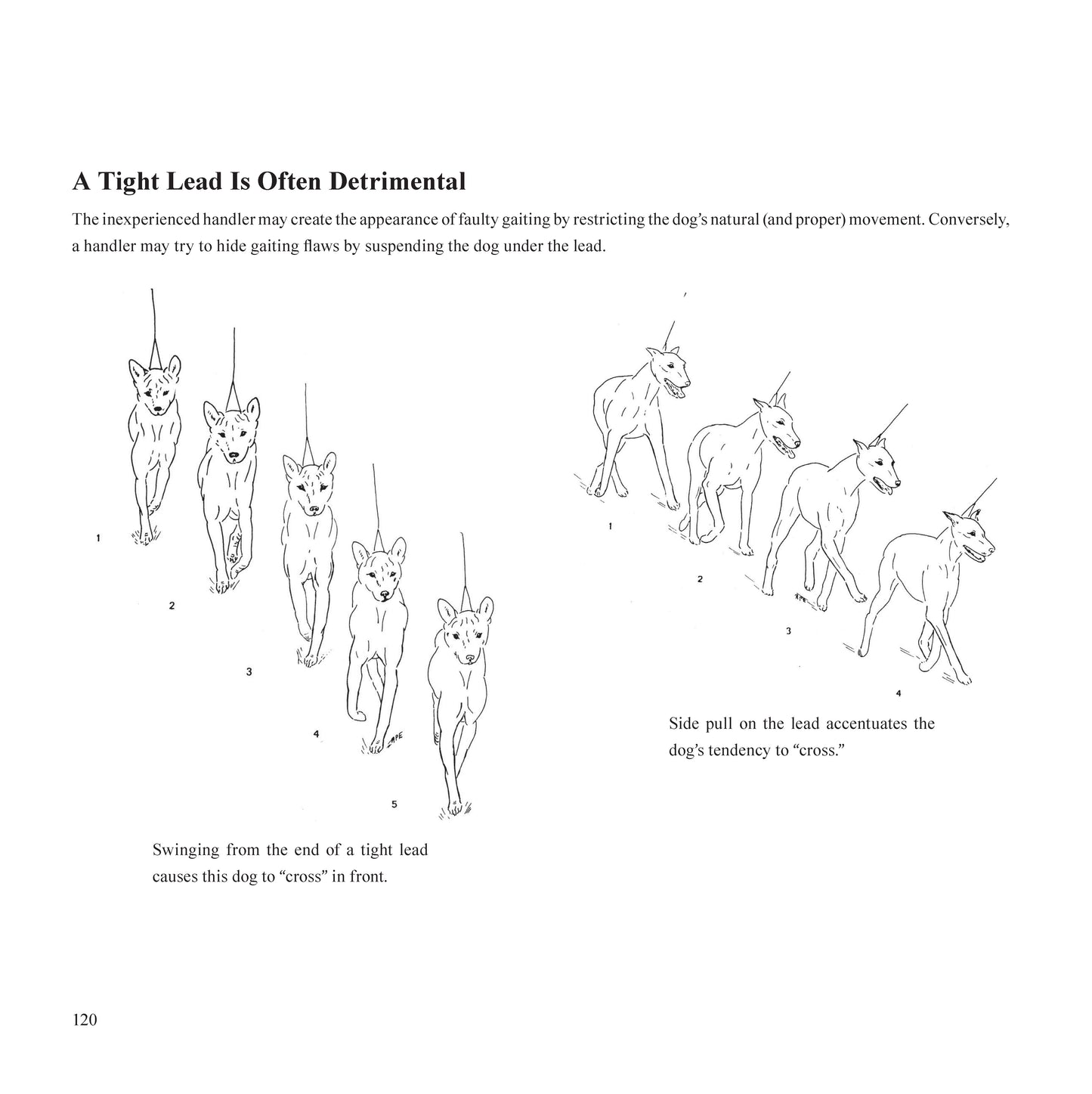 A Tight Lead Is Often Detrimental

The inexperienced handler may create the appearance of faulty gaiting by restricting the dog's natural (and proper) movement. Conversely, a handler may try to hide gaiting flaws by suspending the dog under the lead.

1

2

3

4

RPE

5

Swinging from the end of a tight lead causes this dog to "cross" in front.

1

2

RPE

3

4

Side pull on the lead accentuates the dog's tendency to "cross."

120