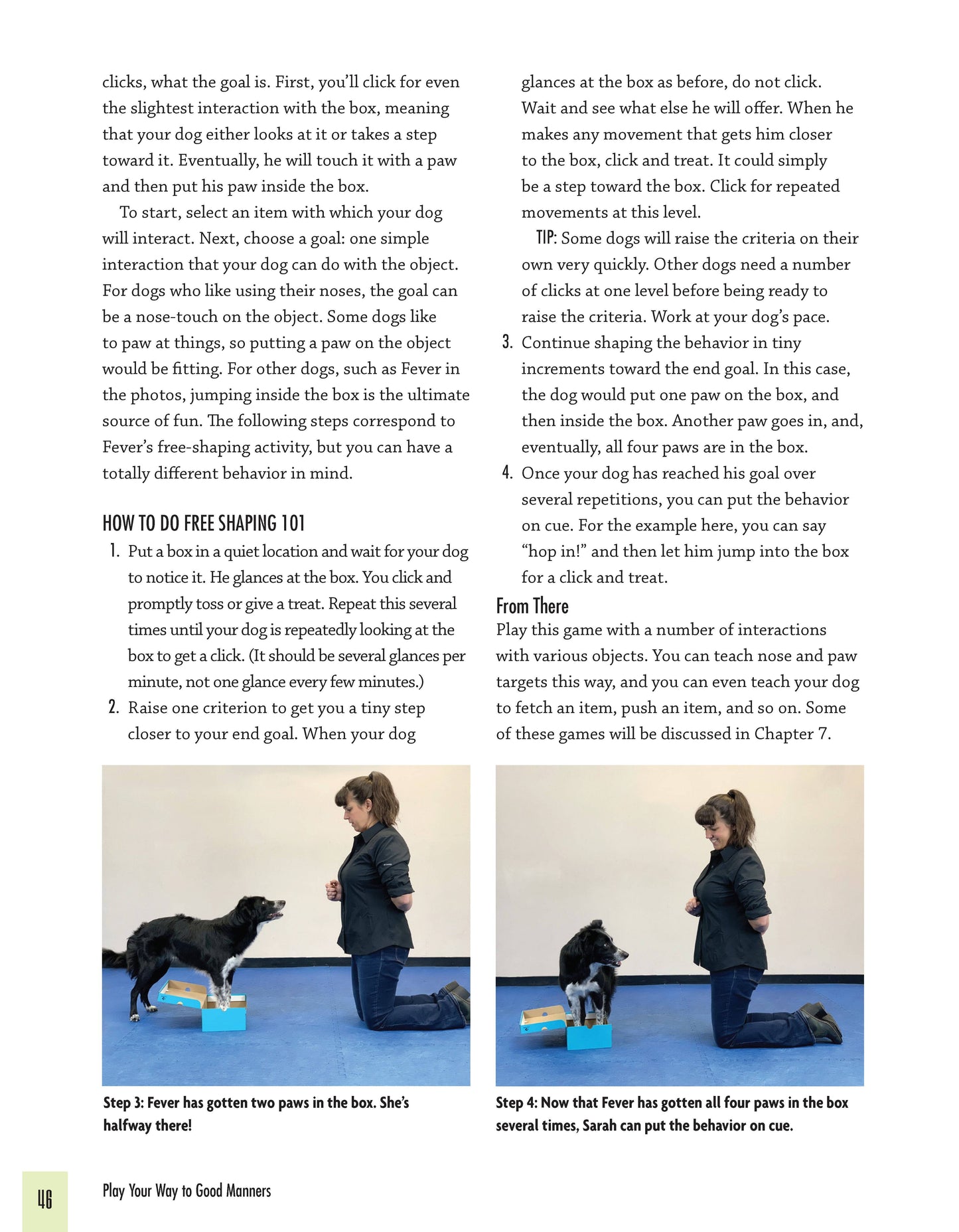 clicks, what the goal is. First, you'll click for even the slightest interaction with the box, meaning that your dog either looks at it or takes a step toward it. Eventually, he will touch it with a paw and then put his paw inside the box.

To start, select an item with which your dog will interact. Next, choose a goal: one simple interaction that your dog can do with the object. For dogs who like using their noses, the goal can be a nose-touch on the object. Some dogs like to paw at things, so putting a paw on the object would be fitting. For other dogs, such as Fever in the photos, jumping inside the box is the ultimate source of fun. The following steps correspond to Fever's free-shaping activity, but you can have a totally different behavior in mind.

HOW TO DO FREE SHAPING 101

1. Put a box in a quiet location and wait for your dog to notice it. He glances at the box. You click and promptly toss or give a treat. Repeat this several times until your dog is repeatedly looking at the box to get a click. (It should be several glances per minute, not one glance every few minutes.)
2. Raise one criterion to get you a tiny step closer to your end goal. When your dog glances at the box as before, do not click. Wait and see what else he will offer. When he makes any movement that gets him closer to the box, click and treat. It could simply be a step toward the box. Click for repeated movements at this level.

TIP: Some dogs will raise the criteria on their own very quickly. Other dogs need a number of clicks at one level before being ready to raise the criteria. Work at your dog's pace.
3. Continue shaping the behavior in tiny increments toward the end goal. In this case, the dog would put one paw on the box, and then inside the box. Another paw goes in, and, eventually, all four paws are in the box.
4. Once your dog has reached his goal over several repetitions, you can put the behavior on cue. For the example here, you can say "hop in!" and then let him jump into the box for a click and treat.

From There

Play this game with a number of interactions with various objects. You can teach nose and paw targets this way, and you can even teach your dog to fetch an item, push an item, and so on. Some of these games will be discussed in Chapter 7.

Step 3: Fever has gotten two paws in the box. She's halfway there!

Step 4: Now that Fever has gotten all four paws in the box several times, Sarah can put the behavior on cue.

46

Play Your Way to Good Manners