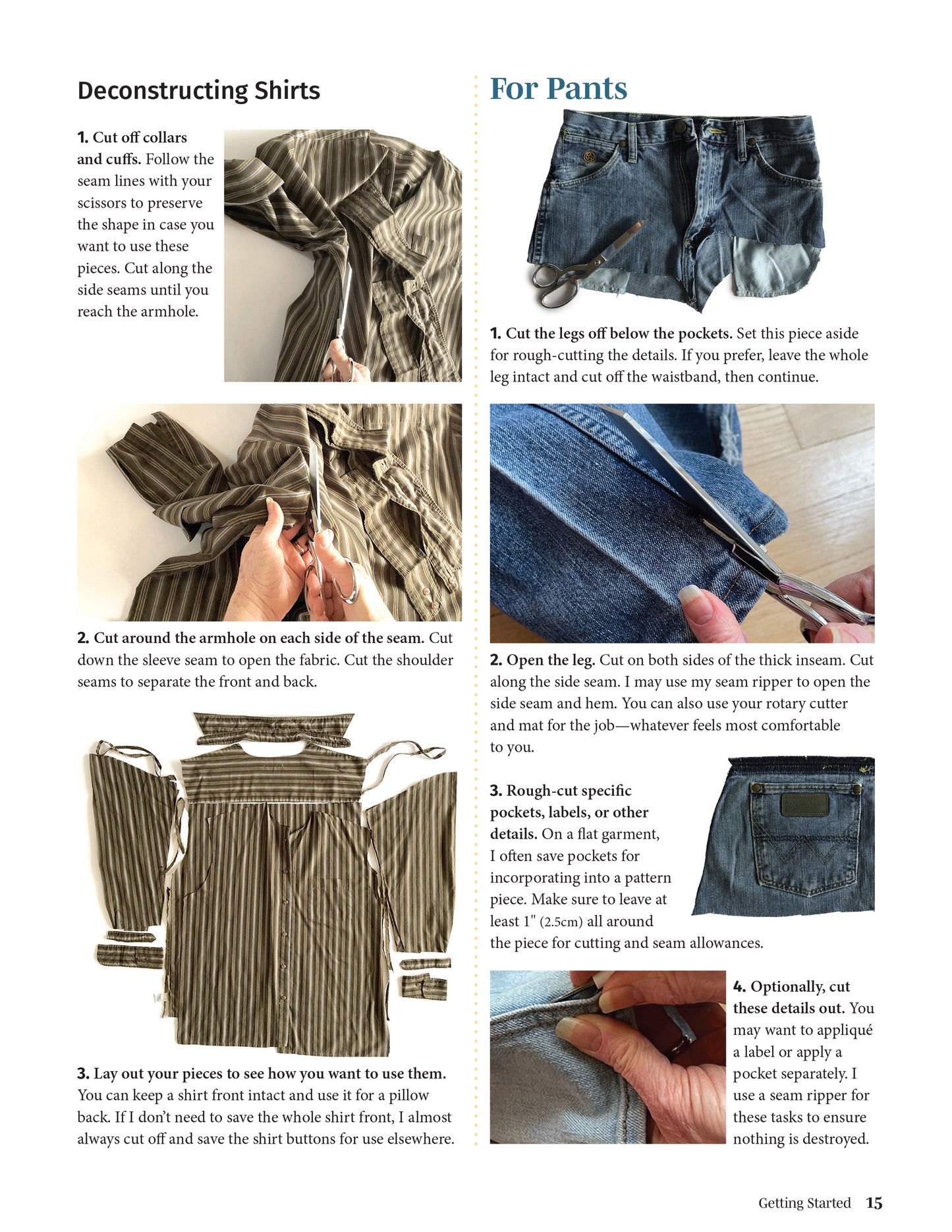 Deconstructing Shirts

1. Cut off collars and cuffs. Follow the seam lines with your scissors to preserve the shape in case you want to use these pieces. Cut along the side seams until you reach the armhole.

2. Cut around the armhole on each side of the seam. Cut down the sleeve seam to open the fabric. Cut the shoulder seams to separate the front and back.

3. Lay out your pieces to see how you want to use them. You can keep a shirt front intact and use it for a pillow back. If I don't need to save the whole shirt front, I almost always cut off and save the shirt buttons for use elsewhere.

For Pants

1. Cut the legs off below the pockets. Set this piece aside for rough-cutting the details. If you prefer, leave the whole leg intact and cut off the waistband, then continue.

2. Open the leg. Cut on both sides of the thick inseam. Cut along the side seam. I may use my seam ripper to open the side seam and hem. You can also use your rotary cutter and mat for the job—whatever feels most comfortable to you.

3. Rough-cut specific pockets, labels, or other details. On a flat garment, I often save pockets for incorporating into a pattern piece. Make sure to leave at least 1" (2.5cm) all around the piece for cutting and seam allowances.

4. Optionally, cut these details out. You may want to appliqué a label or apply a pocket separately. I use a seam ripper for these tasks to ensure nothing is destroyed.

Getting Started 15