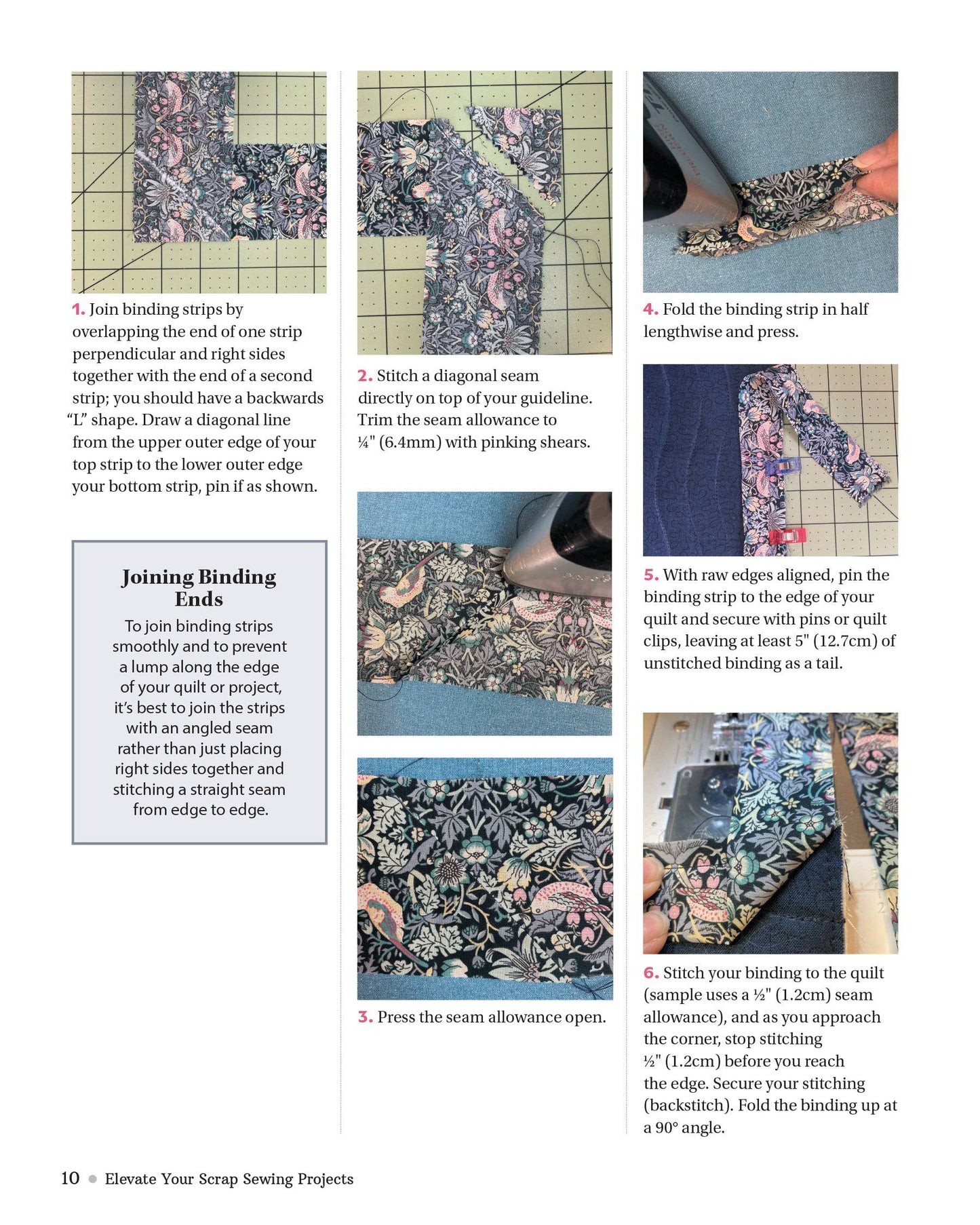 1. Join binding strips by overlapping the end of one strip perpendicular and right sides together with the end of a second strip; you should have a backwards "L" shape. Draw a diagonal line from the upper outer edge of your top strip to the lower outer edge your bottom strip, pin if as shown.

Joining Binding Ends

To join binding strips smoothly and to prevent a lump along the edge of your quilt or project, it's best to join the strips with an angled seam rather than just placing right sides together and stitching a straight seam from edge to edge.

2. Stitch a diagonal seam directly on top of your guideline. Trim the seam allowance to ¼" (6.4mm) with pinking shears.

3. Press the seam allowance open.

4. Fold the binding strip in half lengthwise and press.

5. With raw edges aligned, pin the binding strip to the edge of your quilt and secure with pins or quilt clips, leaving at least 5" (12.7cm) of unstitched binding as a tail.

6. Stitch your binding to the quilt (sample uses a ½" (1.2cm) seam allowance), and as you approach the corner, stop stitching ½" (1.2cm) before you reach the edge. Secure your stitching (backstitch). Fold the binding up at a 90° angle.

10 ● Elevate Your Scrap Sewing Projects