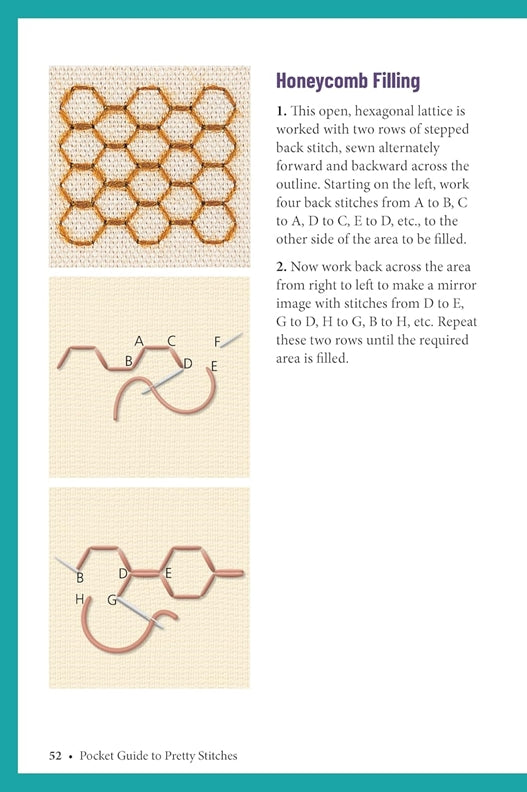 A C F
B D E

B D E
H G

Honeycomb Filling

1. This open, hexagonal lattice is worked with two rows of stepped back stitch, sewn alternately forward and backward across the outline. Starting on the left, work four back stitches from A to B, C to A, D to C, E to D, etc., to the other side of the area to be filled.

2. Now work back across the area from right to left to make a mirror image with stitches from D to E, G to D, H to G, B to H, etc. Repeat these two rows until the required area is filled.

52 • Pocket Guide to Pretty Stitches