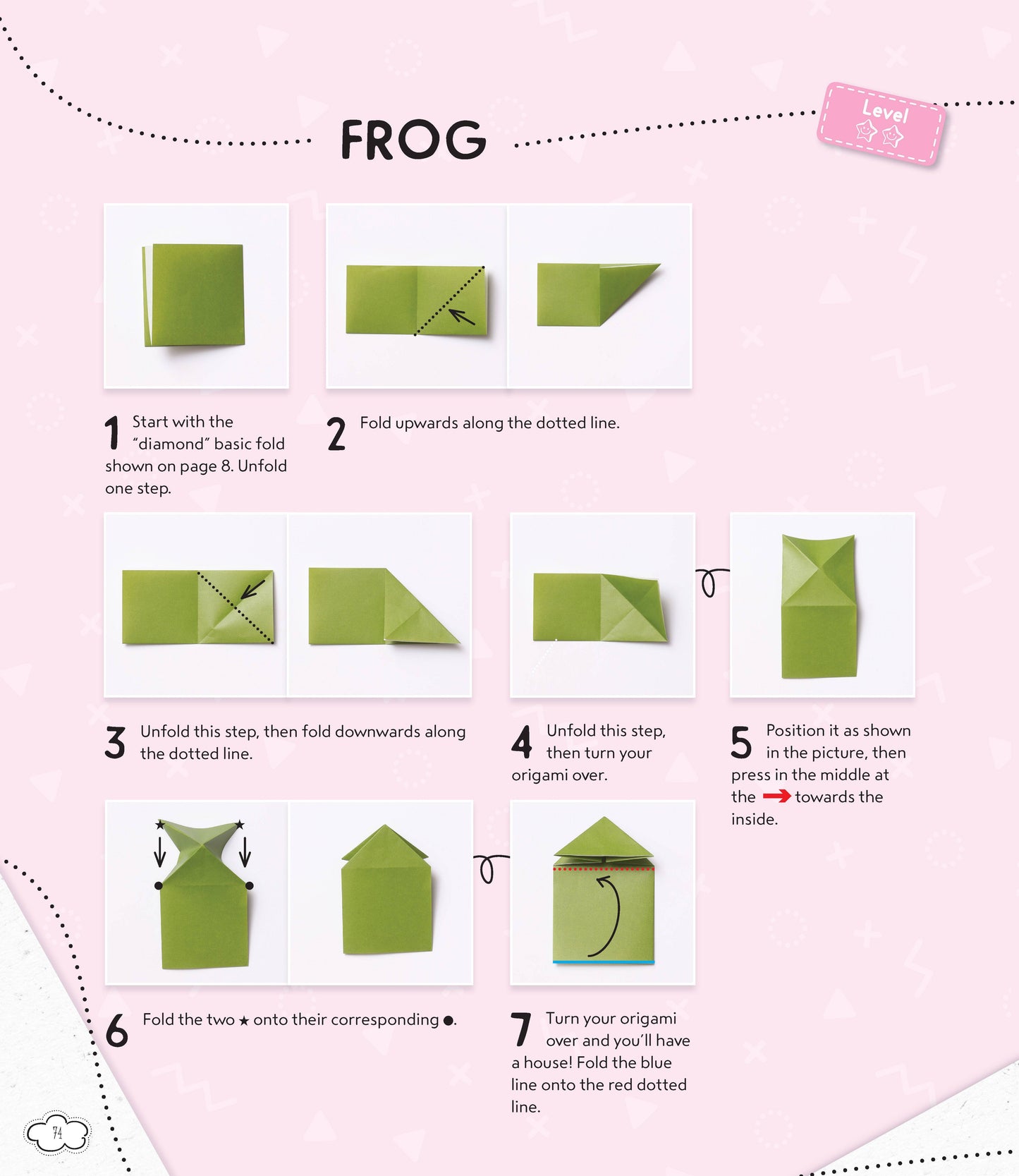 FROG

Level

1 Start with the "diamond" basic fold shown on page 8. Unfold one step.

2 Fold upwards along the dotted line.

3 Unfold this step, then fold downwards along the dotted line.

4 Unfold this step, then turn your origami over.

5 Position it as shown in the picture, then press in the middle at the → towards the inside.

6 Fold the two ★ onto their corresponding ●.

7 Turn your origami over and you'll have a house! Fold the blue line onto the red dotted line.

74