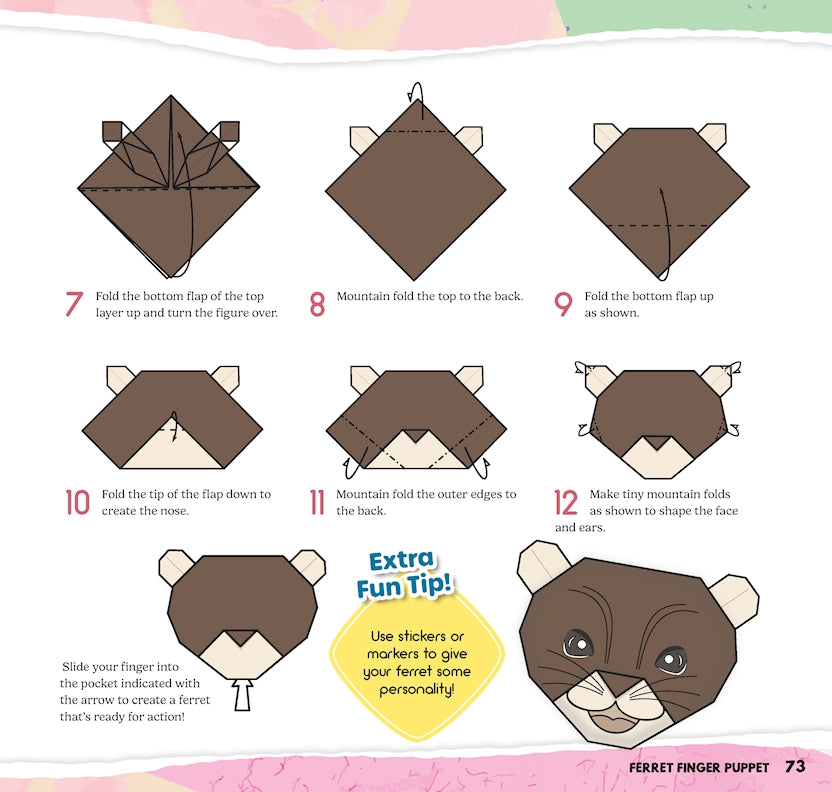 7 Fold the bottom flap of the top layer up and turn the figure over.

8 Mountain fold the top to the back.

9 Fold the bottom flap up as shown.

10 Fold the tip of the flap down to create the nose.

11 Mountain fold the outer edges to the back.

12 Make tiny mountain folds as shown to shape the face and ears.

Slide your finger into the pocket indicated with the arrow to create a ferret that's ready for action!

Extra Fun Tip!

Use stickers or markers to give your ferret some personality!

FERRET FINGER PUPPET 73