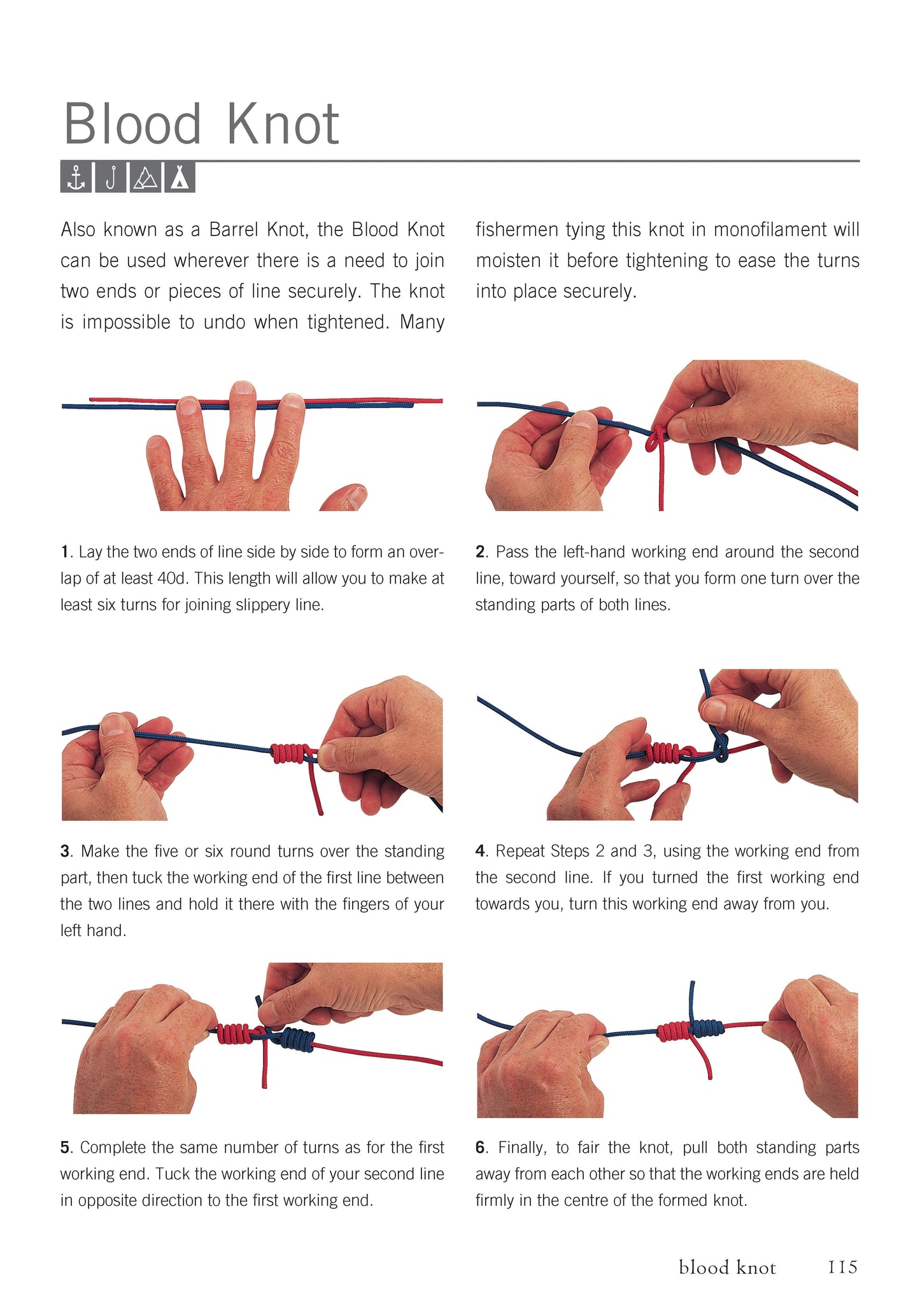 Blood Knot

Also known as a Barrel Knot, the Blood Knot can be used wherever there is a need to join two ends or pieces of line securely. The knot is impossible to undo when tightened. Many fishermen tying this knot in monofilament will moisten it before tightening to ease the turns into place securely.

1. Lay the two ends of line side by side to form an overlap of at least 40d. This length will allow you to make at least six turns for joining slippery line.

2. Pass the left-hand working end around the second line, toward yourself, so that you form one turn over the standing parts of both lines.

3. Make the five or six round turns over the standing part, then tuck the working end of the first line between the two lines and hold it there with the fingers of your left hand.

4. Repeat Steps 2 and 3, using the working end from the second line. If you turned the first working end towards you, turn this working end away from you.

5. Complete the same number of turns as for the first working end. Tuck the working end of your second line in opposite direction to the first working end.

6. Finally, to fair the knot, pull both standing parts away from each other so that the working ends are held firmly in the centre of the formed knot.

blood knot 115