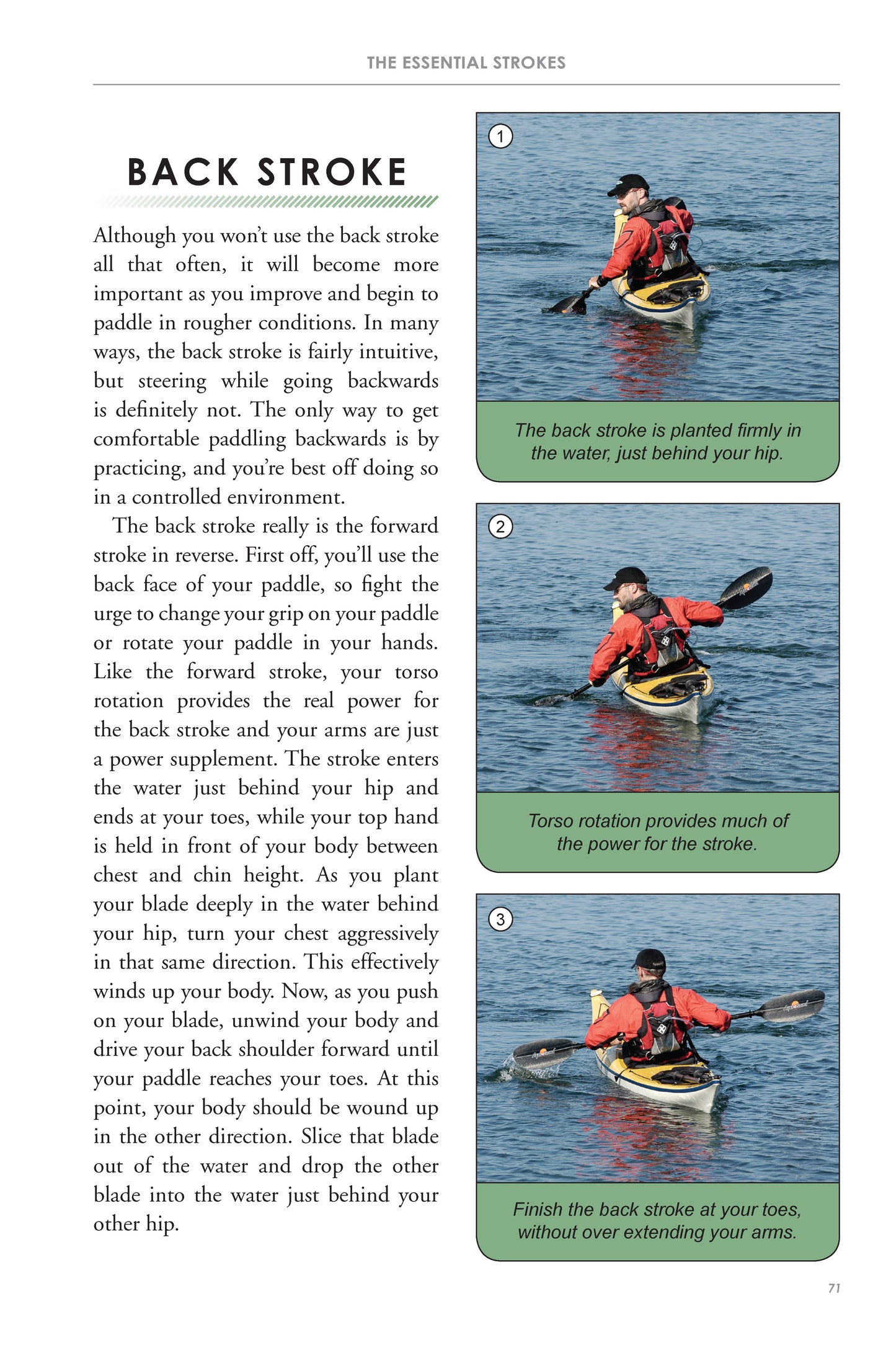 THE ESSENTIAL STROKES

BACK STROKE

Although you won't use the back stroke all that often, it will become more important as you improve and begin to paddle in rougher conditions. In many ways, the back stroke is fairly intuitive, but steering while going backwards is definitely not. The only way to get comfortable paddling backwards is by practicing, and you're best off doing so in a controlled environment.

The back stroke really is the forward stroke in reverse. First off, you'll use the back face of your paddle, so fight the urge to change your grip on your paddle or rotate your paddle in your hands. Like the forward stroke, your torso rotation provides the real power for the back stroke and your arms are just a power supplement. The stroke enters the water just behind your hip and ends at your toes, while your top hand is held in front of your body between chest and chin height. As you plant your blade deeply in the water behind your hip, turn your chest aggressively in that same direction. This effectively winds up your body. Now, as you push on your blade, unwind your body and drive your back shoulder forward until your paddle reaches your toes. At this point, your body should be wound up in the other direction. Slice that blade out of the water and drop the other blade into the water just behind your other hip.

1

The back stroke is planted firmly in the water, just behind your hip.

2

Torso rotation provides much of the power for the stroke.

3

Finish the back stroke at your toes, without over extending your arms.

71