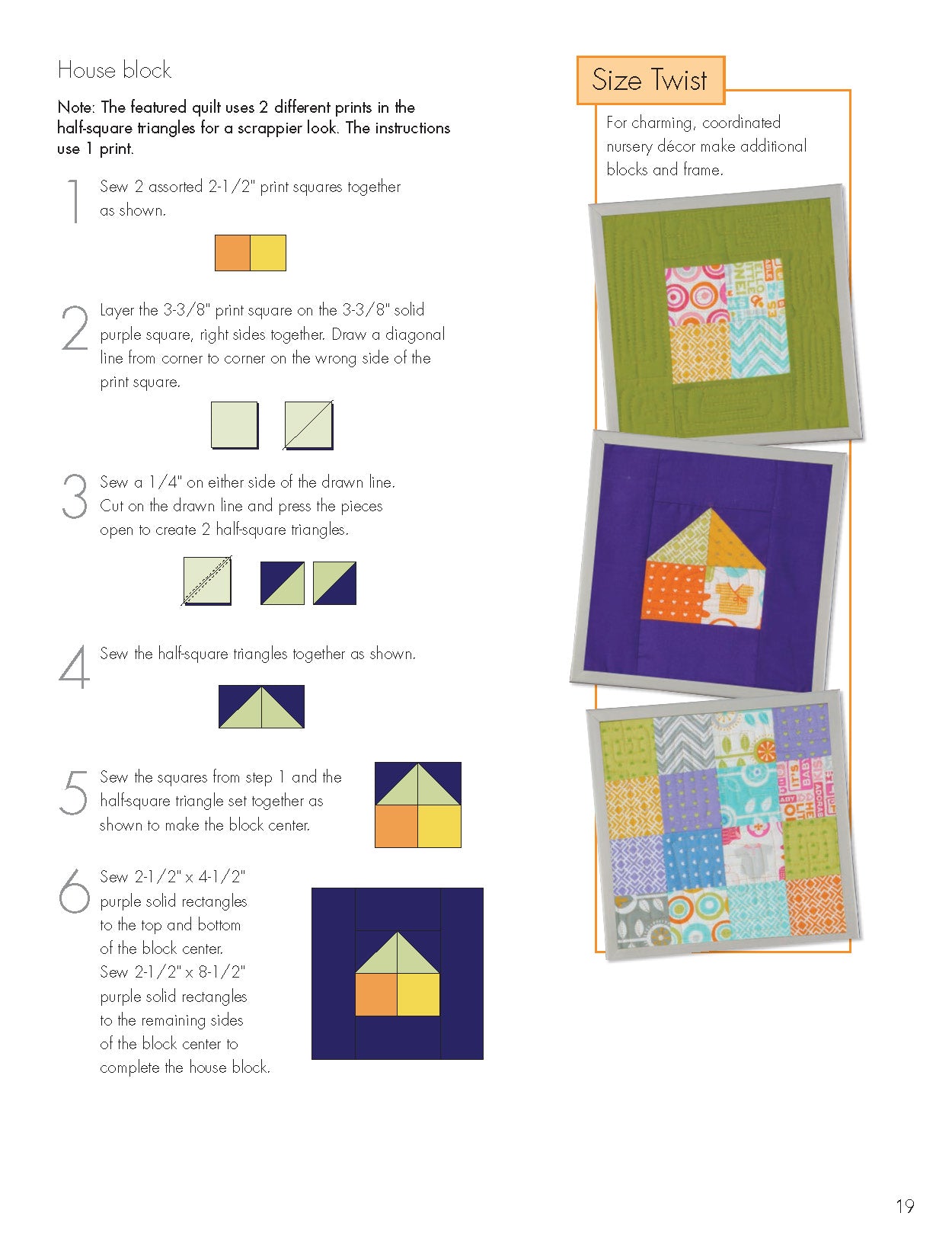 House block

Note: The featured quilt uses 2 different prints in the half-square triangles for a scrappier look. The instructions use 1 print.

1 Sew 2 assorted 2-1/2" print squares together as shown.

2 Layer the 3-3/8" print square on the 3-3/8" solid purple square, right sides together. Draw a diagonal line from corner to corner on the wrong side of the print square.

3 Sew a 1/4" on either side of the drawn line. Cut on the drawn line and press the pieces open to create 2 half-square triangles.

4 Sew the half-square triangles together as shown.

5 Sew the squares from step 1 and the half-square triangle set together as shown to make the block center.

6 Sew 2-1/2" x 4-1/2" purple solid rectangles to the top and bottom of the block center. Sew 2-1/2" x 8-1/2" purple solid rectangles to the remaining sides of the block center to complete the house block.

Size Twist

For charming, coordinated nursery décor make additional blocks and frame.

19