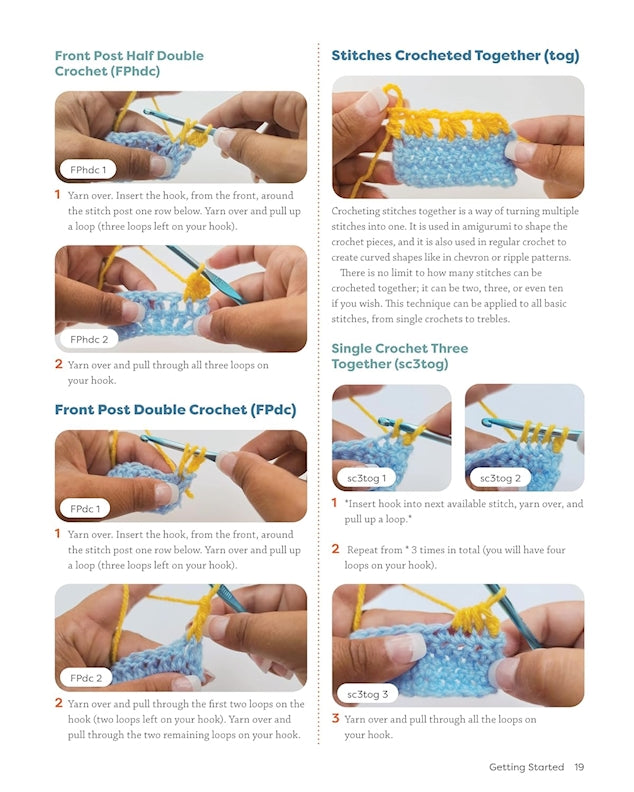 Front Post Half Double Crochet (FPhdc)

FPhdc 1

1 Yarn over. Insert the hook, from the front, around the stitch post one row below. Yarn over and pull up a loop (three loops left on your hook).

FPhdc 2

2 Yarn over and pull through all three loops on your hook.

Front Post Double Crochet (FPdc)

FPdc 1

1 Yarn over. Insert the hook, from the front, around the stitch post one row below. Yarn over and pull up a loop (three loops left on your hook).

FPdc 2

2 Yarn over and pull through the first two loops on the hook (two loops left on your hook). Yarn over and pull through the two remaining loops on your hook.

Stitches Crocheted Together (tog)

Crocheting stitches together is a way of turning multiple stitches into one. It is used in amigurumi to shape the crochet pieces, and it is also used in regular crochet to create curved shapes like in chevron or ripple patterns.

There is no limit to how many stitches can be crocheted together; it can be two, three, or even ten if you wish. This technique can be applied to all basic stitches, from single crochets to trebles.

Single Crochet Three Together (sc3tog)

sc3tog 1

sc3tog 2

1 *Insert hook into next available stitch, yarn over, and pull up a loop.*

2 Repeat from * 3 times in total (you will have four loops on your hook).

sc3tog 3

3 Yarn over and pull through all the loops on your hook.

Getting Started 19