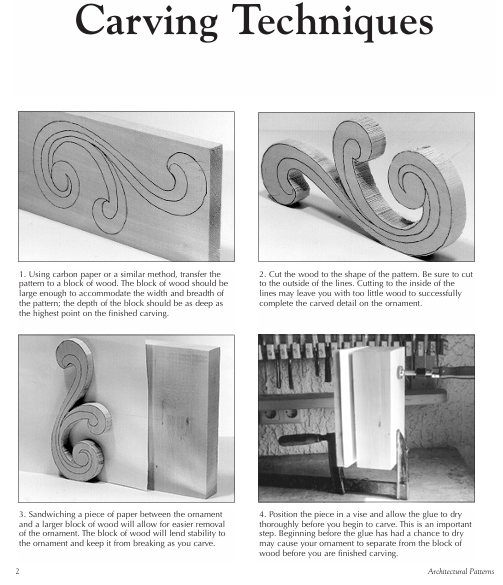 Carving Techniques

1. Using carbon paper or a similar method, transfer the pattern to a block of wood. The block of wood should be large enough to accommodate the width and breadth of the pattern; the depth of the block should be as deep as the highest point on the finished carving.

2. Cut the wood to the shape of the pattern. Be sure to cut to the outside of the lines. Cutting to the inside of the lines may leave you with too little wood to successfully complete the carved detail on the ornament.

3. Sandwiching a piece of paper between the ornament and a larger block of wood will allow for easier removal of the ornament. The block of wood will lend stability to the ornament and keep it from breaking as you carve.

4. Position the piece in a vise and allow the glue to dry thoroughly before you begin to carve. This is an important step. Beginning before the glue has had a chance to dry may cause your ornament to separate from the block of wood before you are finished carving.

2

Architectural Patterns