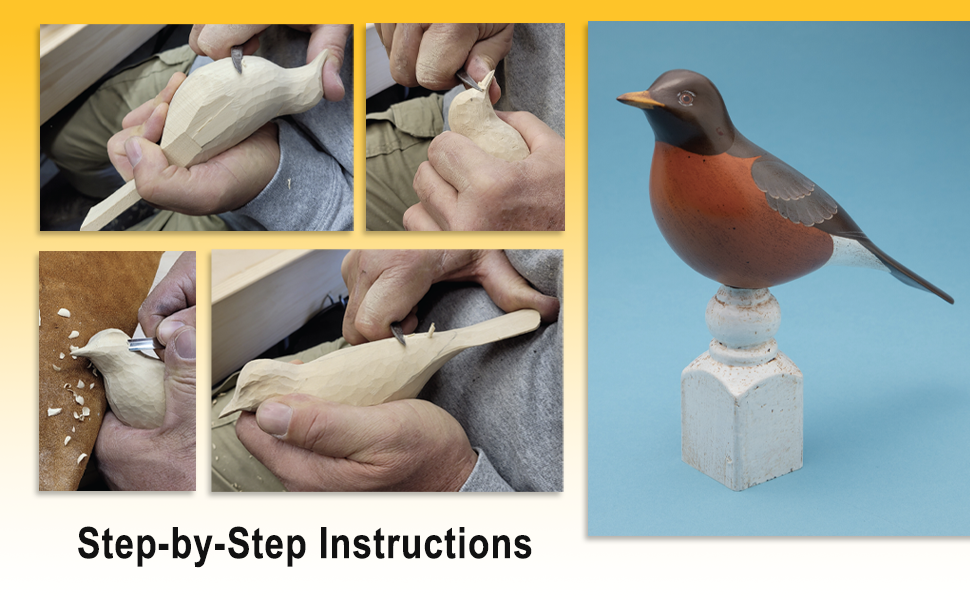 Step-by-Step Instructions