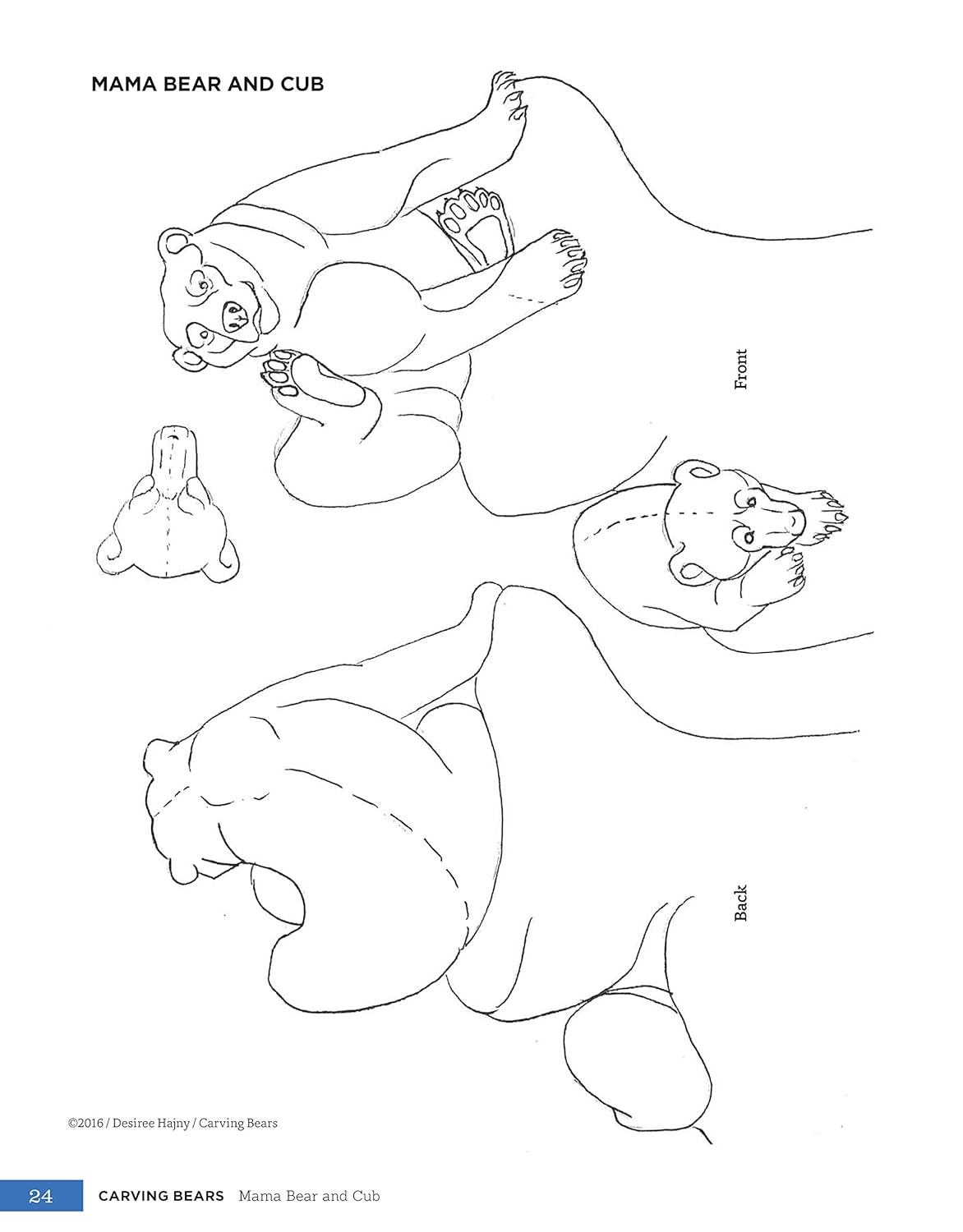 MAMA BEAR AND CUB

Front

Back

©2016 / Desiree Hajny / Carving Bears

24 CARVING BEARS Mama Bear and Cub