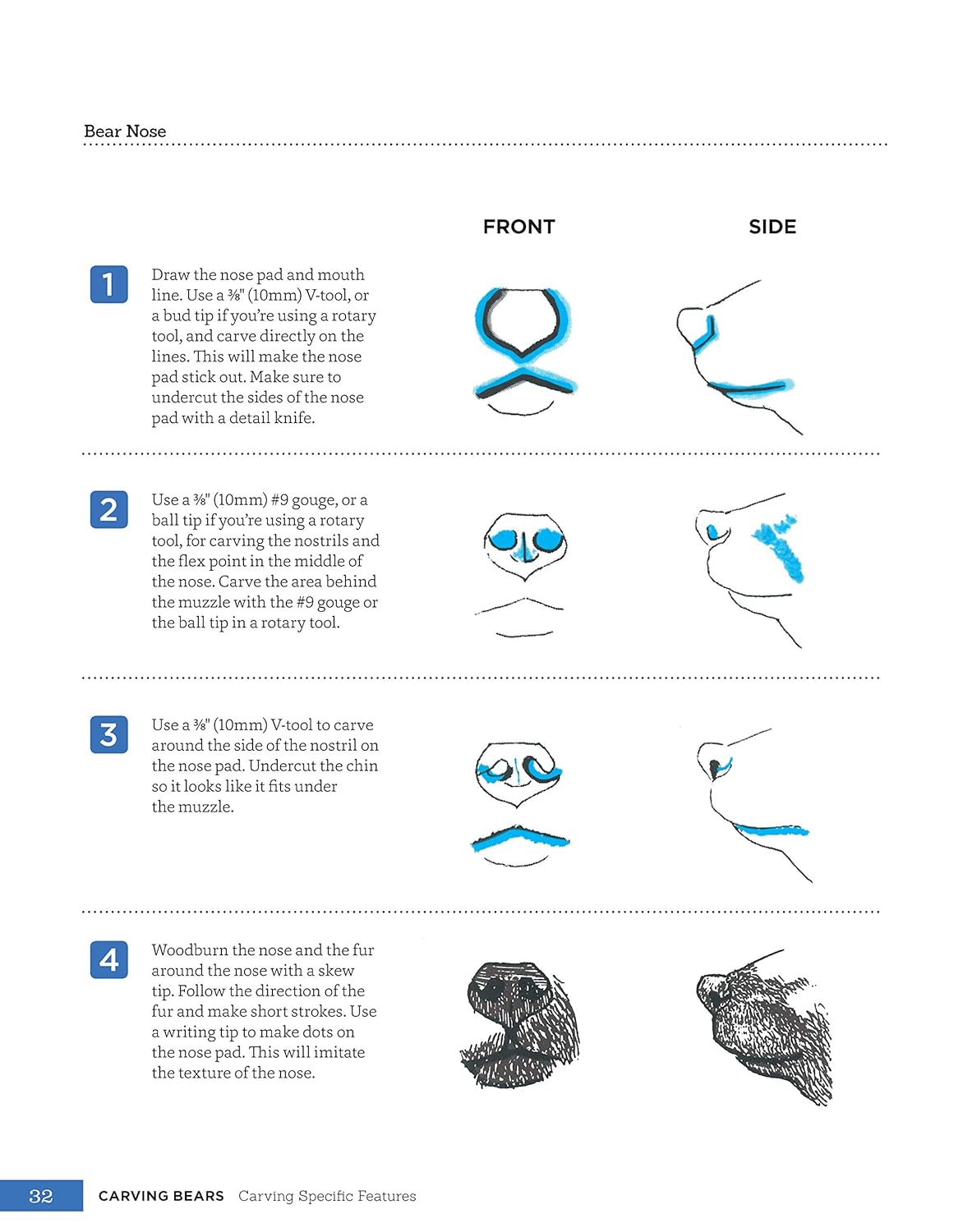 Bear Nose

FRONT

SIDE

1 Draw the nose pad and mouth line. Use a ⅜" (10mm) V-tool, or a bud tip if you're using a rotary tool, and carve directly on the lines. This will make the nose pad stick out. Make sure to undercut the sides of the nose pad with a detail knife.

2 Use a ⅜" (10mm) #9 gouge, or a ball tip if you're using a rotary tool, for carving the nostrils and the flex point in the middle of the nose. Carve the area behind the muzzle with the #9 gouge or the ball tip in a rotary tool.

3 Use a ⅜" (10mm) V-tool to carve around the side of the nostril on the nose pad. Undercut the chin so it looks like it fits under the muzzle.

4 Woodburn the nose and the fur around the nose with a skew tip. Follow the direction of the fur and make short strokes. Use a writing tip to make dots on the nose pad. This will imitate the texture of the nose.

32 CARVING BEARS Carving Specific Features