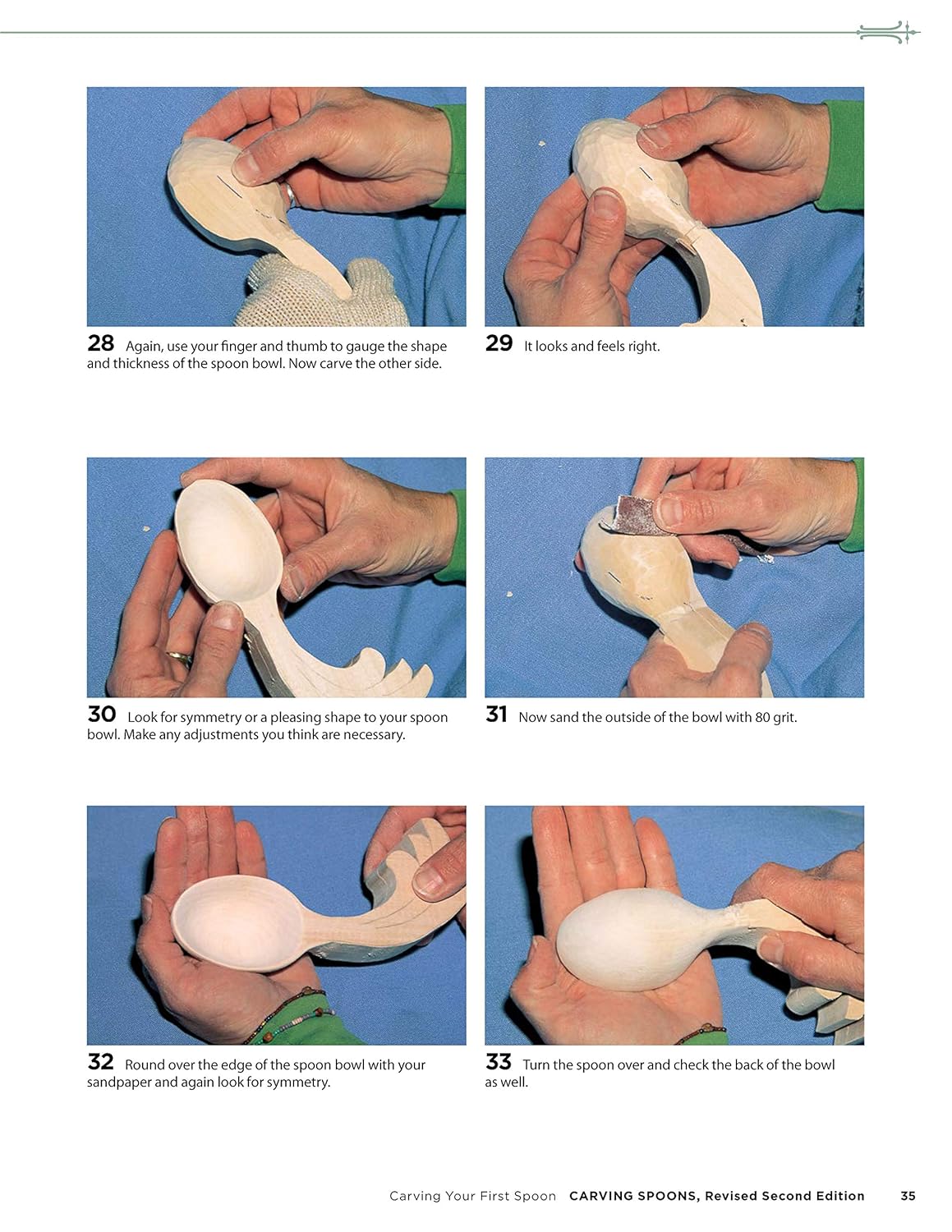 28 Again, use your finger and thumb to gauge the shape and thickness of the spoon bowl. Now carve the other side.

29 It looks and feels right.

30 Look for symmetry or a pleasing shape to your spoon bowl. Make any adjustments you think are necessary.

31 Now sand the outside of the bowl with 80 grit.

32 Round over the edge of the spoon bowl with your sandpaper and again look for symmetry.

33 Turn the spoon over and check the back of the bowl as well.

Carving Your First Spoon CARVING SPOONS, Revised Second Edition 35