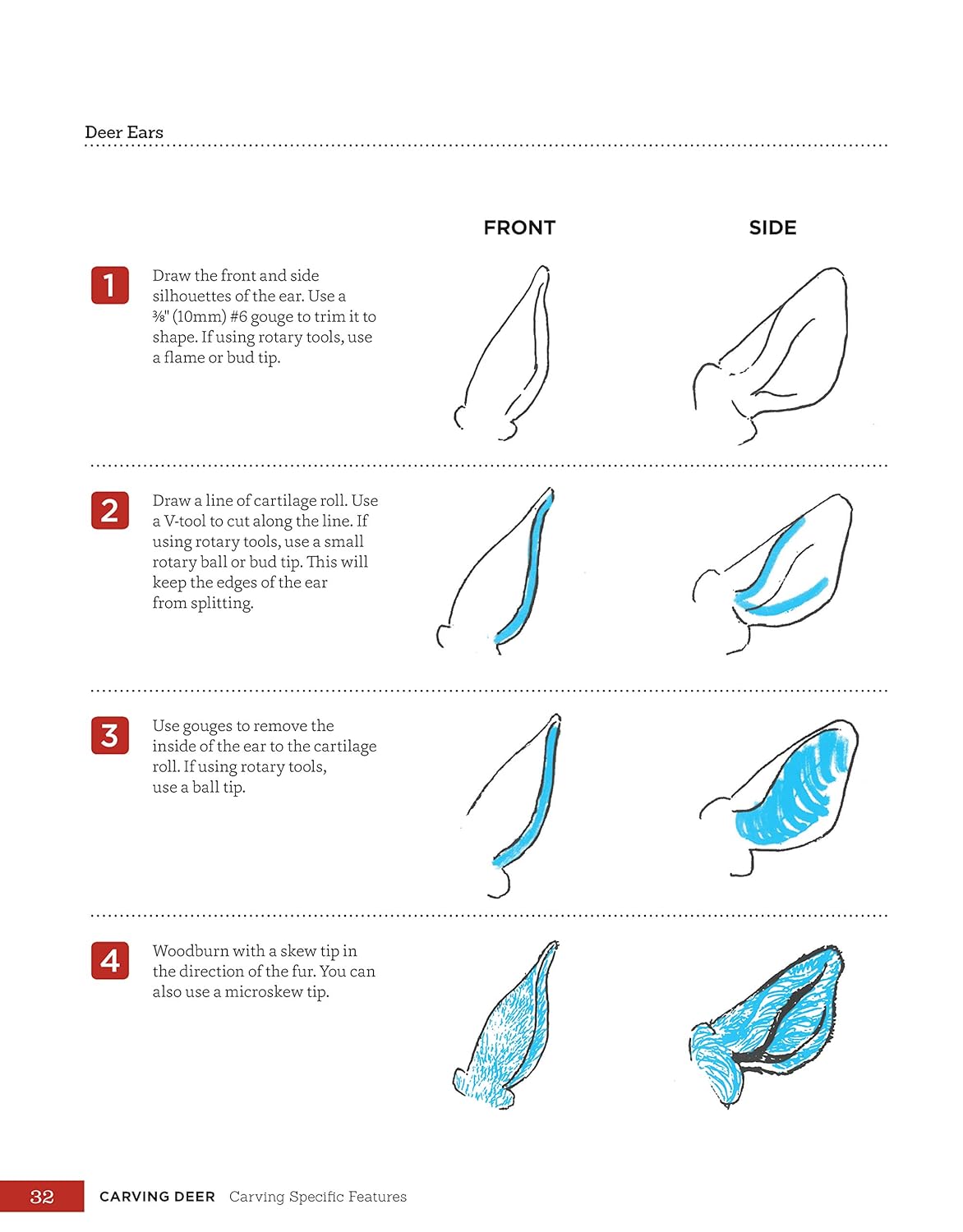 Deer Ears

FRONT

SIDE

1 Draw the front and side silhouettes of the ear. Use a ⅜" (10mm) #6 gouge to trim it to shape. If using rotary tools, use a flame or bud tip.

2 Draw a line of cartilage roll. Use a V-tool to cut along the line. If using rotary tools, use a small rotary ball or bud tip. This will keep the edges of the ear from splitting.

3 Use gouges to remove the inside of the ear to the cartilage roll. If using rotary tools, use a ball tip.

4 Woodburn with a skew tip in the direction of the fur. You can also use a microskew tip.

32 CARVING DEER Carving Specific Features