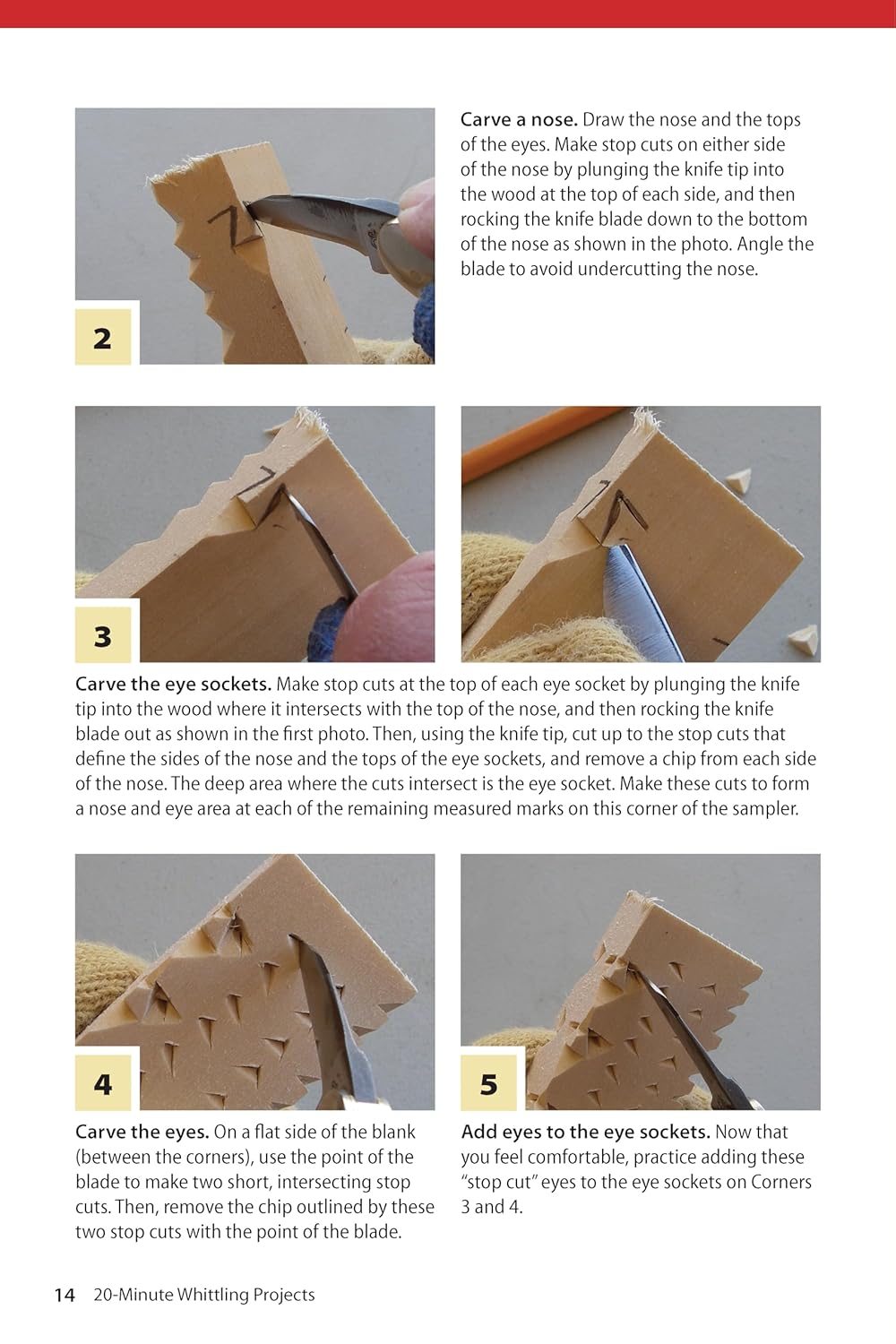 2

Carve a nose. Draw the nose and the tops of the eyes. Make stop cuts on either side of the nose by plunging the knife tip into the wood at the top of each side, and then rocking the knife blade down to the bottom of the nose as shown in the photo. Angle the blade to avoid undercutting the nose.

3

Carve the eye sockets. Make stop cuts at the top of each eye socket by plunging the knife tip into the wood where it intersects with the top of the nose, and then rocking the knife blade out as shown in the first photo. Then, using the knife tip, cut up to the stop cuts that define the sides of the nose and the tops of the eye sockets, and remove a chip from each side of the nose. The deep area where the cuts intersect is the eye socket. Make these cuts to form a nose and eye area at each of the remaining measured marks on this corner of the sampler.

4

Carve the eyes. On a flat side of the blank (between the corners), use the point of the blade to make two short, intersecting stop cuts. Then, remove the chip outlined by these two stop cuts with the point of the blade.

5

Add eyes to the eye sockets. Now that you feel comfortable, practice adding these "stop cut" eyes to the eye sockets on Corners 3 and 4.

14 20-Minute Whittling Projects