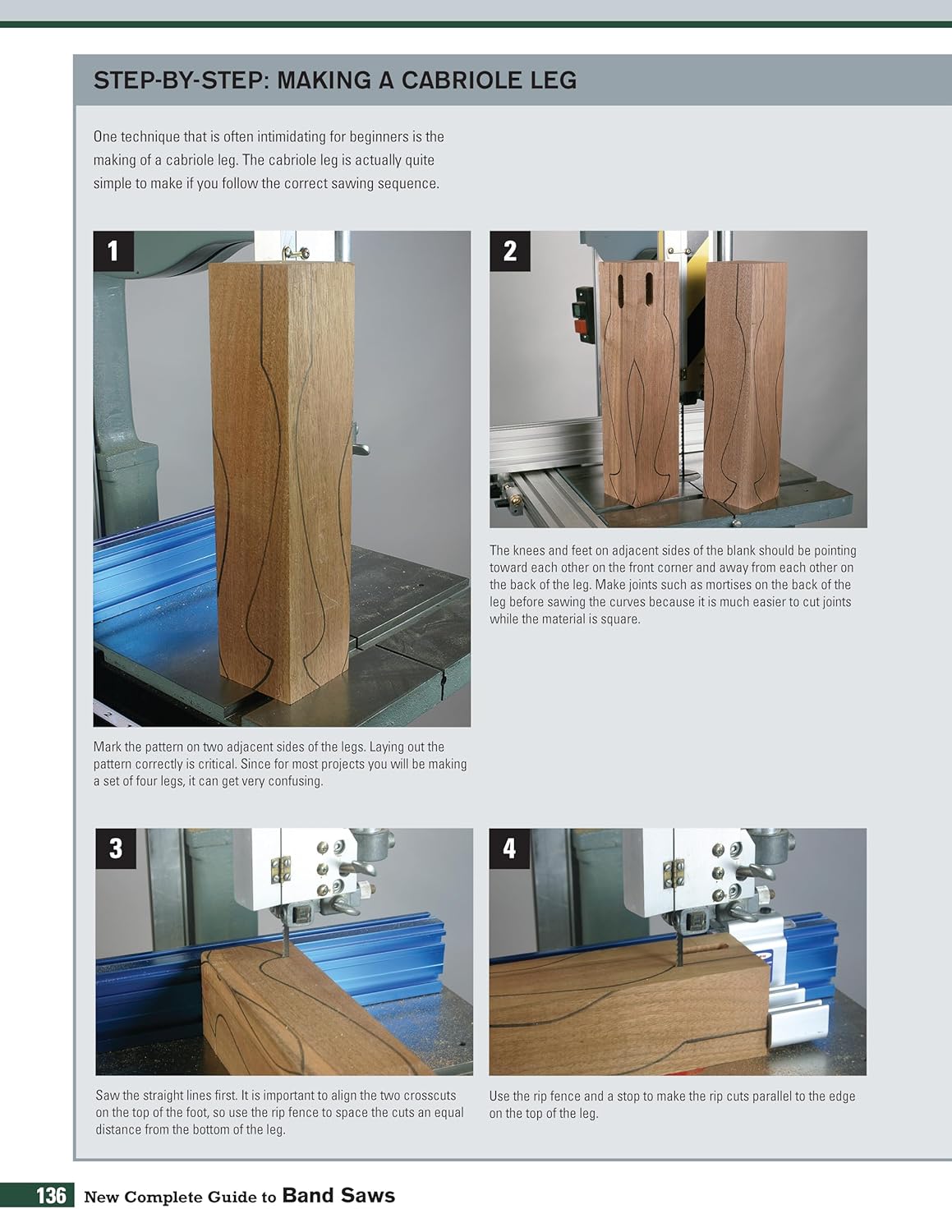 STEP-BY-STEP: MAKING A CABRIOLE LEG

One technique that is often intimidating for beginners is the making of a cabriole leg. The cabriole leg is actually quite simple to make if you follow the correct sawing sequence.

1

Mark the pattern on two adjacent sides of the legs. Laying out the pattern correctly is critical. Since for most projects you will be making a set of four legs, it can get very confusing.

2

The knees and feet on adjacent sides of the blank should be pointing toward each other on the front corner and away from each other on the back of the leg. Make joints such as mortises on the back of the leg before sawing the curves because it is much easier to cut joints while the material is square.

3

Saw the straight lines first. It is important to align the two crosscuts on the top of the foot, so use the rip fence to space the cuts an equal distance from the bottom of the leg.

4

Use the rip fence and a stop to make the rip cuts parallel to the edge on the top of the leg.

136 New Complete Guide to Band Saws