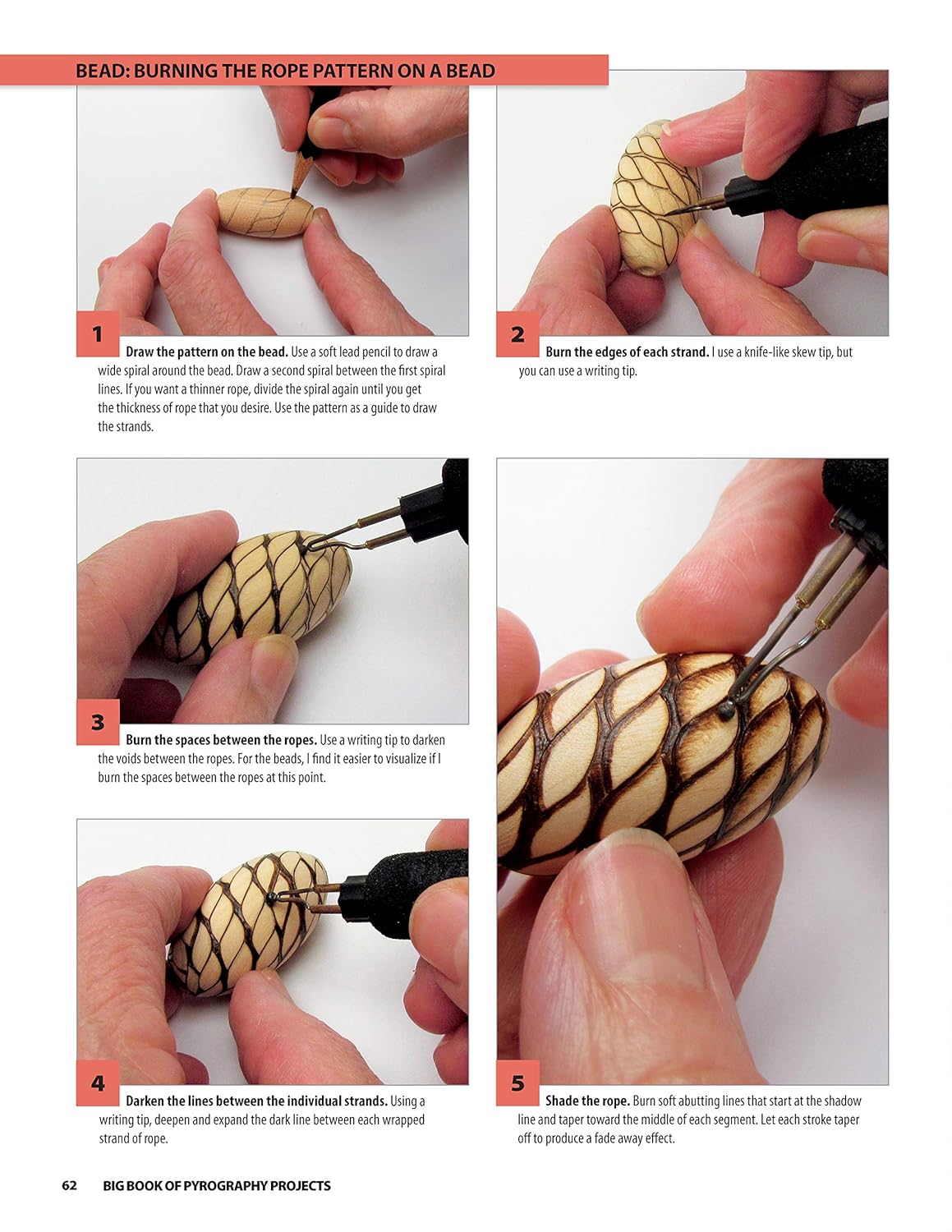 BEAD: BURNING THE ROPE PATTERN ON A BEAD

1
Draw the pattern on the bead. Use a soft lead pencil to draw a wide spiral around the bead. Draw a second spiral between the first spiral lines. If you want a thinner rope, divide the spiral again until you get the thickness of rope that you desire. Use the pattern as a guide to draw the strands.

2
Burn the edges of each strand. I use a knife-like skew tip, but you can use a writing tip.

3
Burn the spaces between the ropes. Use a writing tip to darken the voids between the ropes. For the beads, I find it easier to visualize if I burn the spaces between the ropes at this point.

4
Darken the lines between the individual strands. Using a writing tip, deepen and expand the dark line between each wrapped strand of rope.

5
Shade the rope. Burn soft abutting lines that start at the shadow line and taper toward the middle of each segment. Let each stroke taper off to produce a fade away effect.

62 BIG BOOK OF PYROGRAPHY PROJECTS