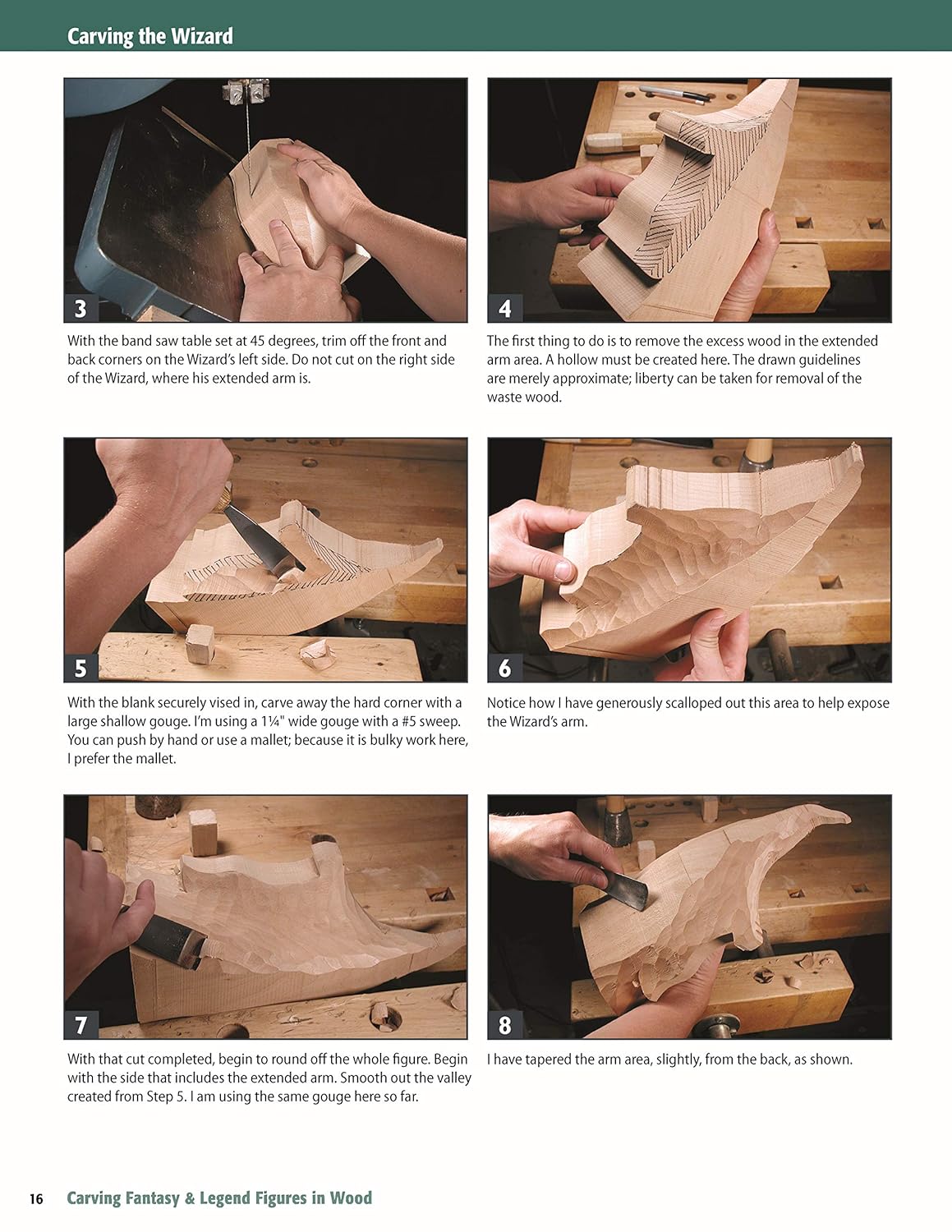 Carving the Wizard

3

With the band saw table set at 45 degrees, trim off the front and back corners on the Wizard's left side. Do not cut on the right side of the Wizard, where his extended arm is.

4

The first thing to do is to remove the excess wood in the extended arm area. A hollow must be created here. The drawn guidelines are merely approximate; liberty can be taken for removal of the waste wood.

5

With the blank securely vised in, carve away the hard corner with a large shallow gouge. I'm using a 1¼" wide gouge with a #5 sweep. You can push by hand or use a mallet; because it is bulky work here, I prefer the mallet.

6

Notice how I have generously scalloped out this area to help expose the Wizard's arm.

7

With that cut completed, begin to round off the whole figure. Begin with the side that includes the extended arm. Smooth out the valley created from Step 5. I am using the same gouge here so far.

8

I have tapered the arm area, slightly, from the back, as shown.

16 Carving Fantasy & Legend Figures in Wood