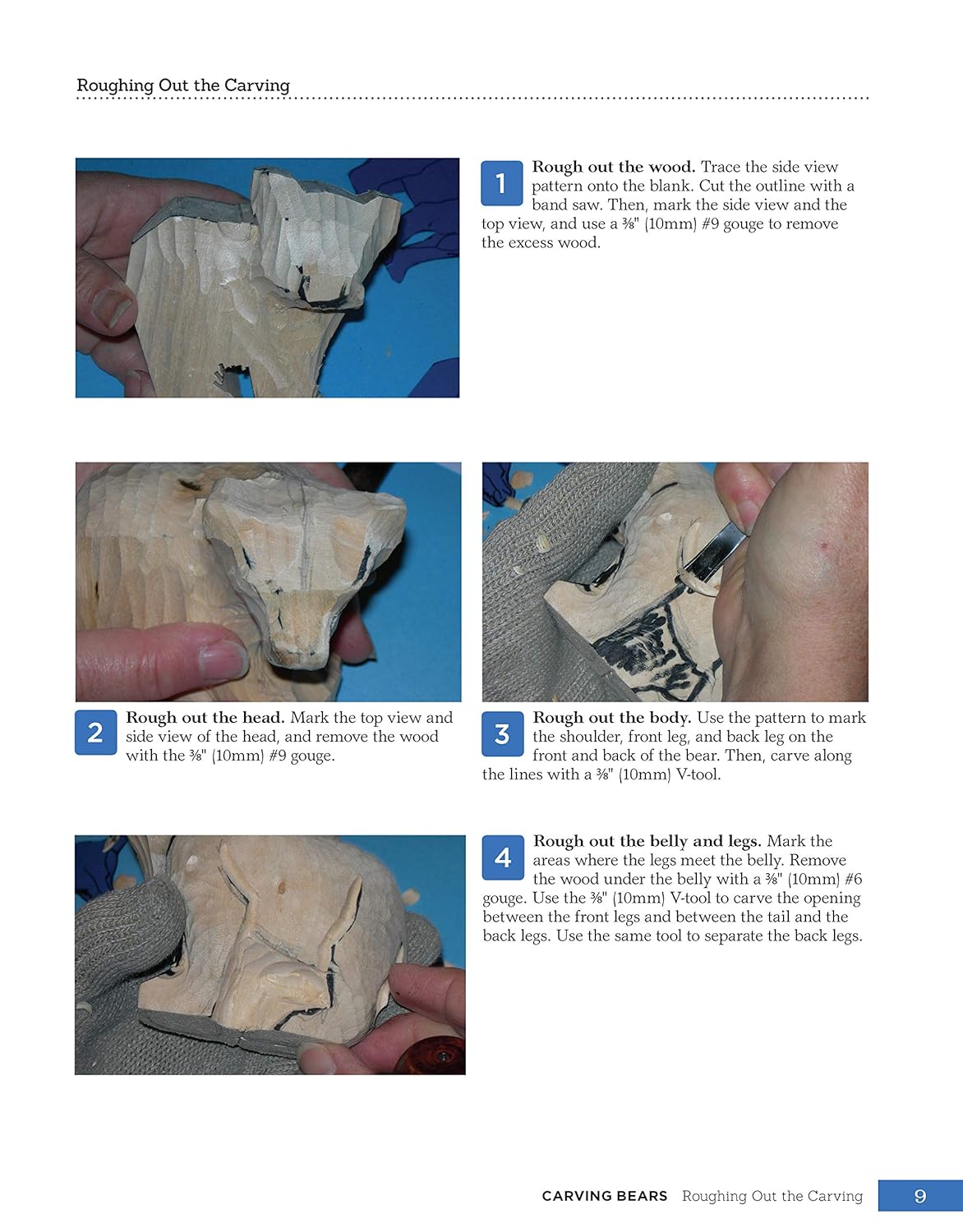 Roughing Out the Carving

1 **Rough out the wood.** Trace the side view pattern onto the blank. Cut the outline with a band saw. Then, mark the side view and the top view, and use a ⅜" (10mm) #9 gouge to remove the excess wood.

2 **Rough out the head.** Mark the top view and side view of the head, and remove the wood with the ⅜" (10mm) #9 gouge.

3 **Rough out the body.** Use the pattern to mark the shoulder, front leg, and back leg on the front and back of the bear. Then, carve along the lines with a ⅜" (10mm) V-tool.

4 **Rough out the belly and legs.** Mark the areas where the legs meet the belly. Remove the wood under the belly with a ⅜" (10mm) #6 gouge. Use the ⅜" (10mm) V-tool to carve the opening between the front legs and between the tail and the back legs. Use the same tool to separate the back legs.

CARVING BEARS Roughing Out the Carving 9