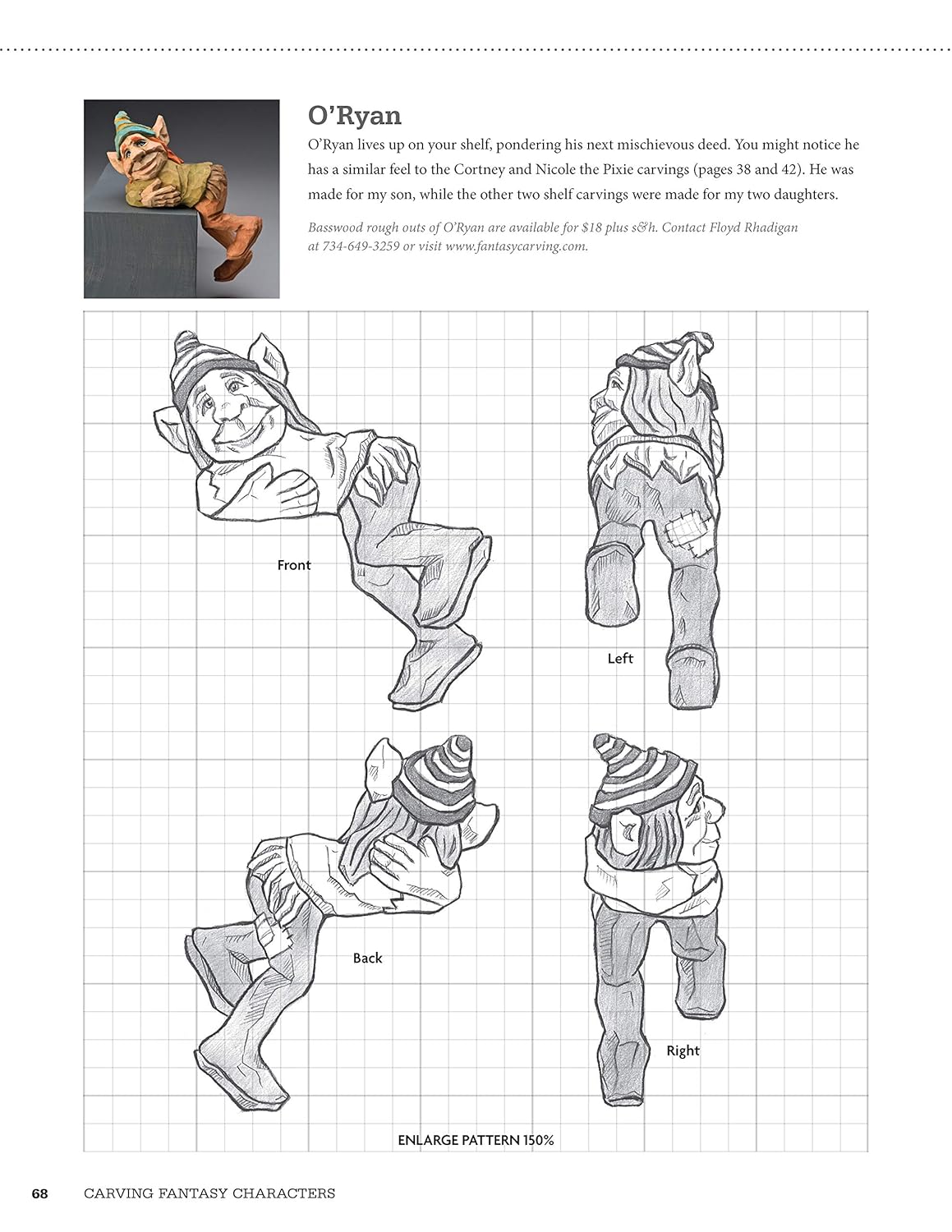 O'Ryan

O'Ryan lives up on your shelf, pondering his next mischievous deed. You might notice he has a similar feel to the Cortney and Nicole the Pixie carvings (pages 38 and 42). He was made for my son, while the other two shelf carvings were made for my two daughters.

Basswood rough outs of O'Ryan are available for \$18 plus s&h. Contact Floyd Rhadigan at 734-649-3259 or visit www.fantasycarving.com.

Front

Left

Back

Right

ENLARGE PATTERN 150%

68 CARVING FANTASY CHARACTERS