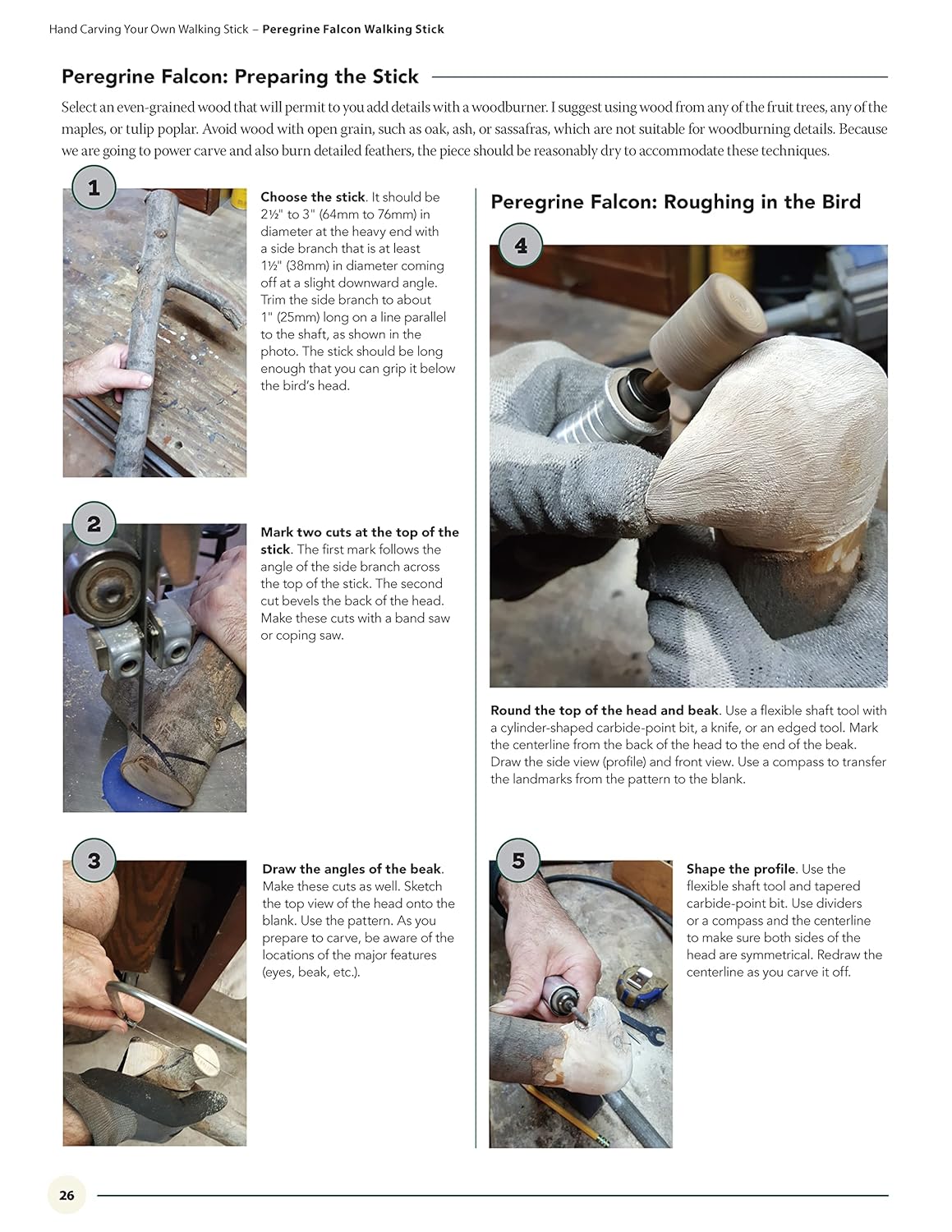 Hand Carving Your Own Walking Stick – Peregrine Falcon Walking Stick

Peregrine Falcon: Preparing the Stick

Select an even-grained wood that will permit to you add details with a woodburner. I suggest using wood from any of the fruit trees, any of the maples, or tulip poplar. Avoid wood with open grain, such as oak, ash, or sassafras, which are not suitable for woodburning details. Because we are going to power carve and also burn detailed feathers, the piece should be reasonably dry to accommodate these techniques.

1

Choose the stick. It should be 2½" to 3" (64mm to 76mm) in diameter at the heavy end with a side branch that is at least 1½" (38mm) in diameter coming off at a slight downward angle. Trim the side branch to about 1" (25mm) long on a line parallel to the shaft, as shown in the photo. The stick should be long enough that you can grip it below the bird's head.

2

Mark two cuts at the top of the stick. The first mark follows the angle of the side branch across the top of the stick. The second cut bevels the back of the head. Make these cuts with a band saw or coping saw.

3

Draw the angles of the beak. Make these cuts as well. Sketch the top view of the head onto the blank. Use the pattern. As you prepare to carve, be aware of the locations of the major features (eyes, beak, etc.).

Peregrine Falcon: Roughing in the Bird

4

Round the top of the head and beak. Use a flexible shaft tool with a cylinder-shaped carbide-point bit, a knife, or an edged tool. Mark the centerline from the back of the head to the end of the beak. Draw the side view (profile) and front view. Use a compass to transfer the landmarks from the pattern to the blank.

5

Shape the profile. Use the flexible shaft tool and tapered carbide-point bit. Use dividers or a compass and the centerline to make sure both sides of the head are symmetrical. Redraw the centerline as you carve it off.

26