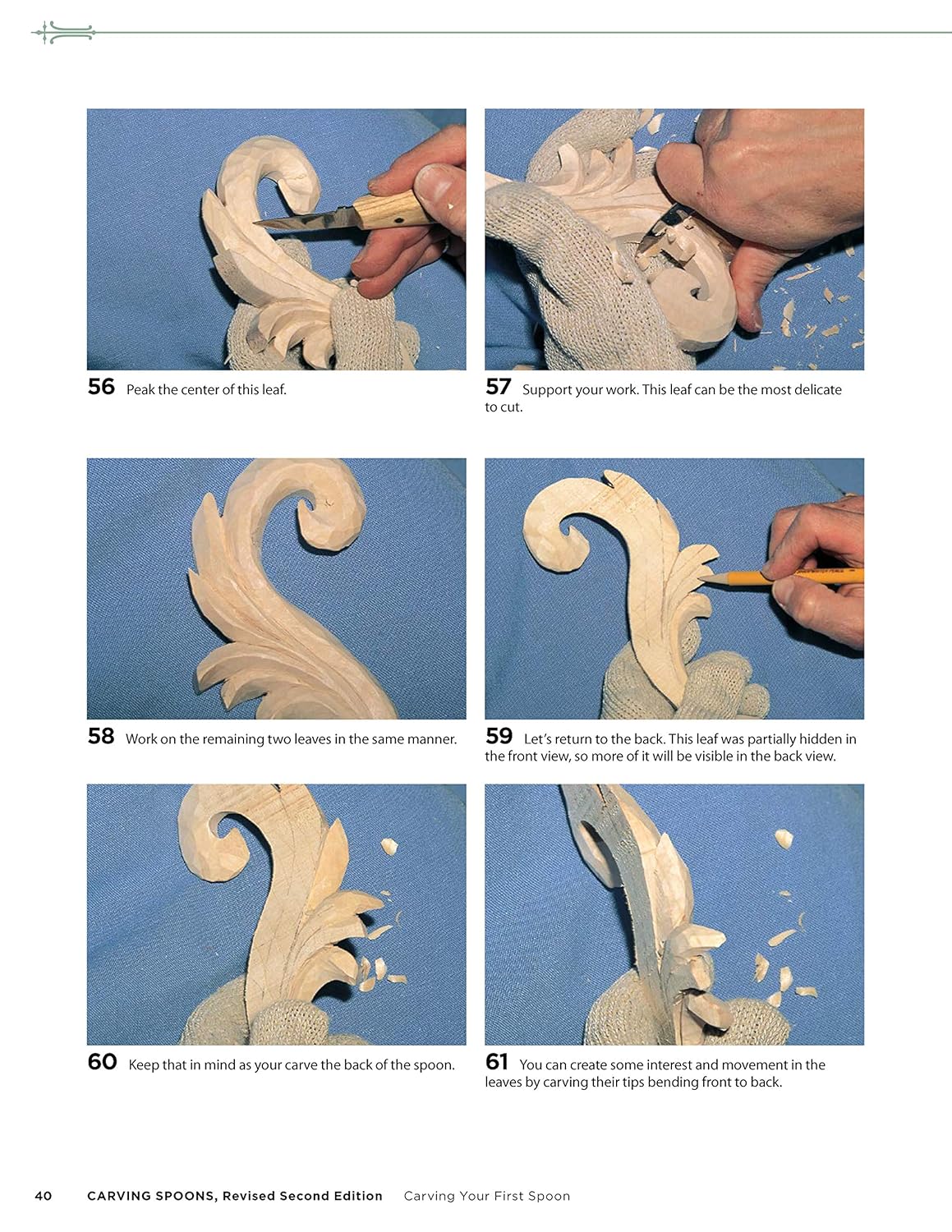 56 Peak the center of this leaf.

57 Support your work. This leaf can be the most delicate to cut.

58 Work on the remaining two leaves in the same manner.

59 Let's return to the back. This leaf was partially hidden in the front view, so more of it will be visible in the back view.

60 Keep that in mind as your carve the back of the spoon.

61 You can create some interest and movement in the leaves by carving their tips bending front to back.

40 CARVING SPOONS, Revised Second Edition Carving Your First Spoon