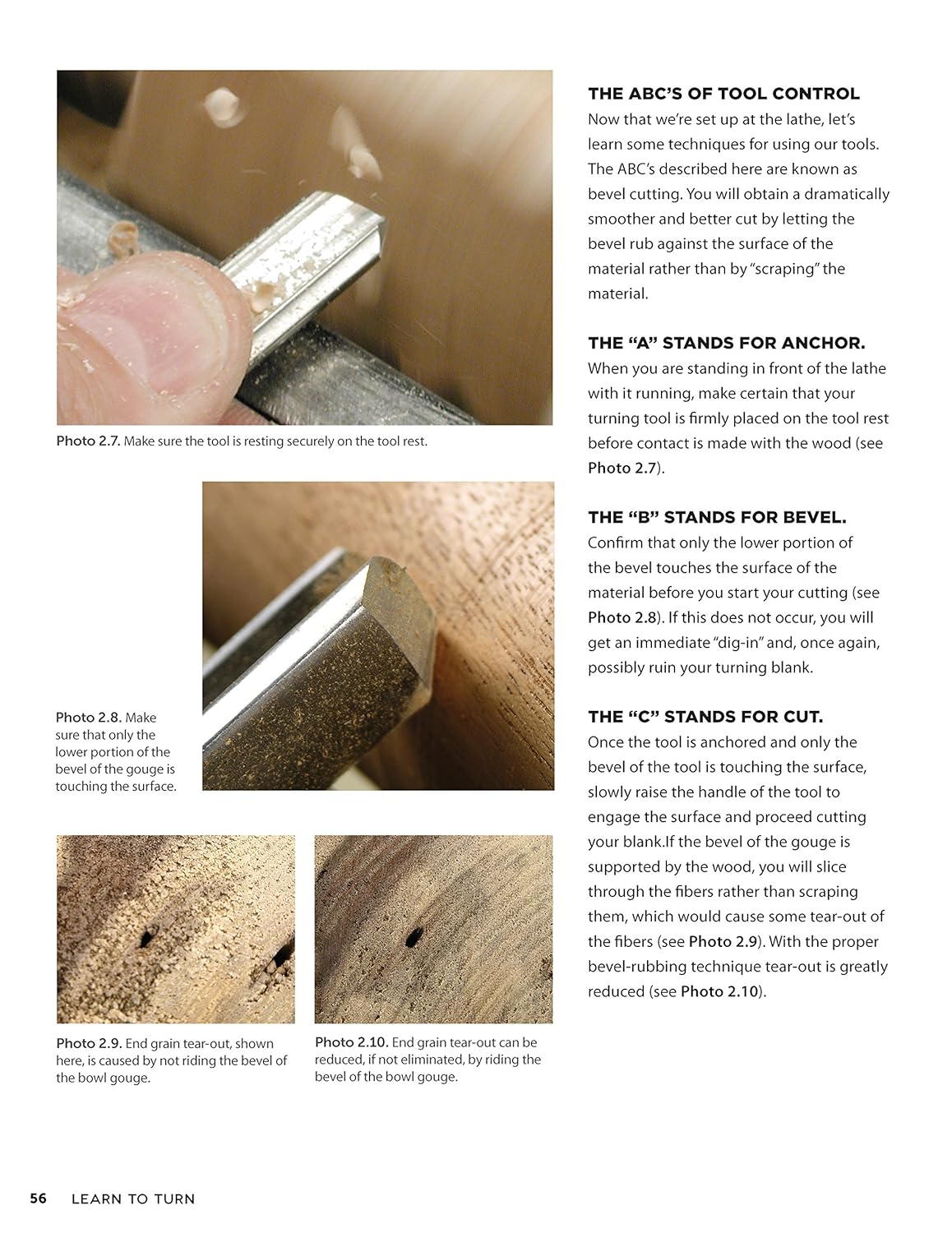 Photo 2.7. Make sure the tool is resting securely on the tool rest.

Photo 2.8. Make sure that only the lower portion of the bevel of the gouge is touching the surface.

Photo 2.9. End grain tear-out, shown here, is caused by not riding the bevel of the bowl gouge.

Photo 2.10. End grain tear-out can be reduced, if not eliminated, by riding the bevel of the bowl gouge.

THE ABC'S OF TOOL CONTROL
Now that we're set up at the lathe, let's learn some techniques for using our tools. The ABC's described here are known as bevel cutting. You will obtain a dramatically smoother and better cut by letting the bevel rub against the surface of the material rather than by "scraping" the material.

THE "A" STANDS FOR ANCHOR.
When you are standing in front of the lathe with it running, make certain that your turning tool is firmly placed on the tool rest before contact is made with the wood (see Photo 2.7).

THE "B" STANDS FOR BEVEL.
Confirm that only the lower portion of the bevel touches the surface of the material before you start your cutting (see Photo 2.8). If this does not occur, you will get an immediate "dig-in" and, once again, possibly ruin your turning blank.

THE "C" STANDS FOR CUT.
Once the tool is anchored and only the bevel of the tool is touching the surface, slowly raise the handle of the tool to engage the surface and proceed cutting your blank.If the bevel of the gouge is supported by the wood, you will slice through the fibers rather than scraping them, which would cause some tear-out of the fibers (see Photo 2.9). With the proper bevel-rubbing technique tear-out is greatly reduced (see Photo 2.10).

56 LEARN TO TURN