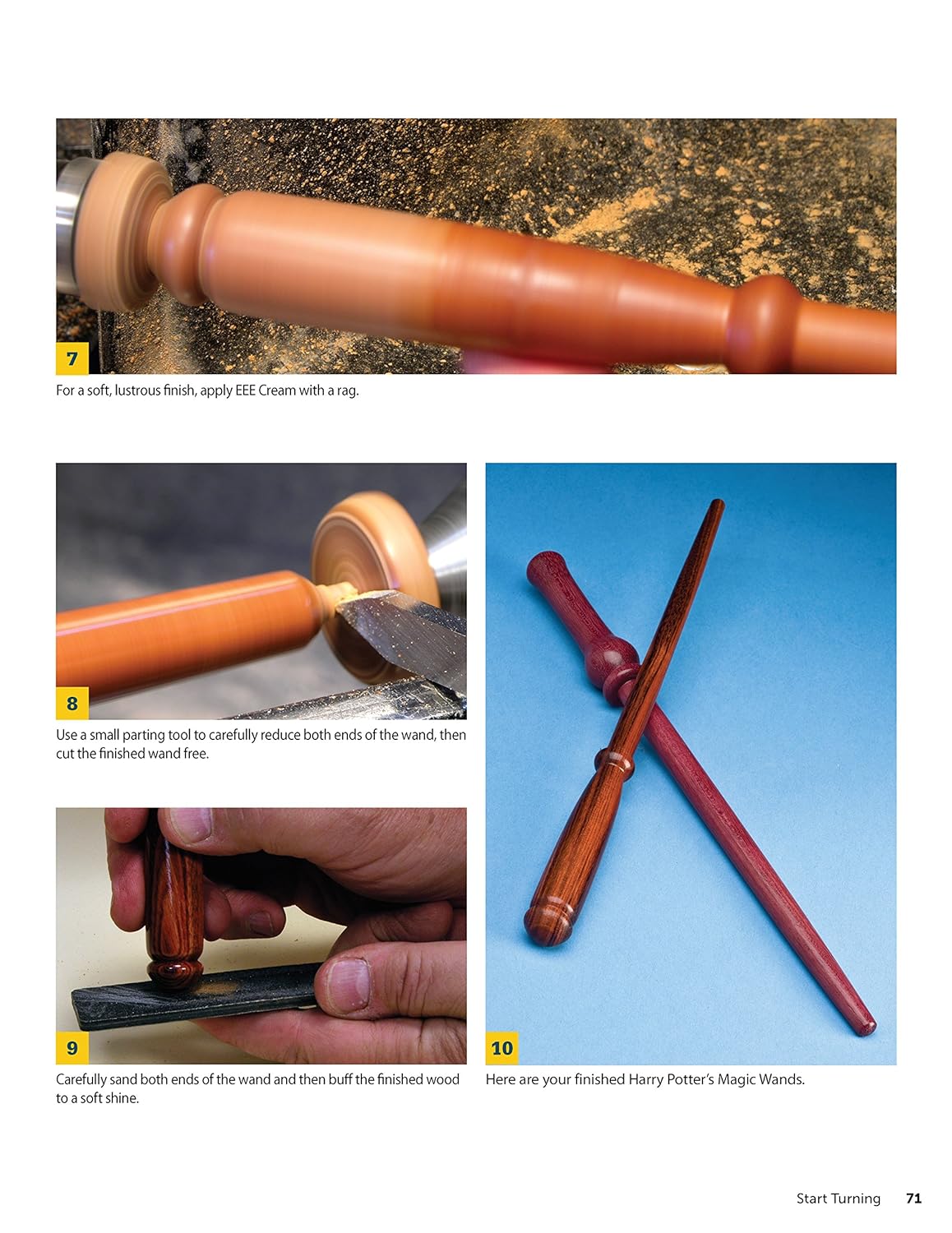 7

For a soft, lustrous finish, apply EEE Cream with a rag.

8

Use a small parting tool to carefully reduce both ends of the wand, then cut the finished wand free.

9

Carefully sand both ends of the wand and then buff the finished wood to a soft shine.

10

Here are your finished Harry Potter's Magic Wands.

Start Turning 71