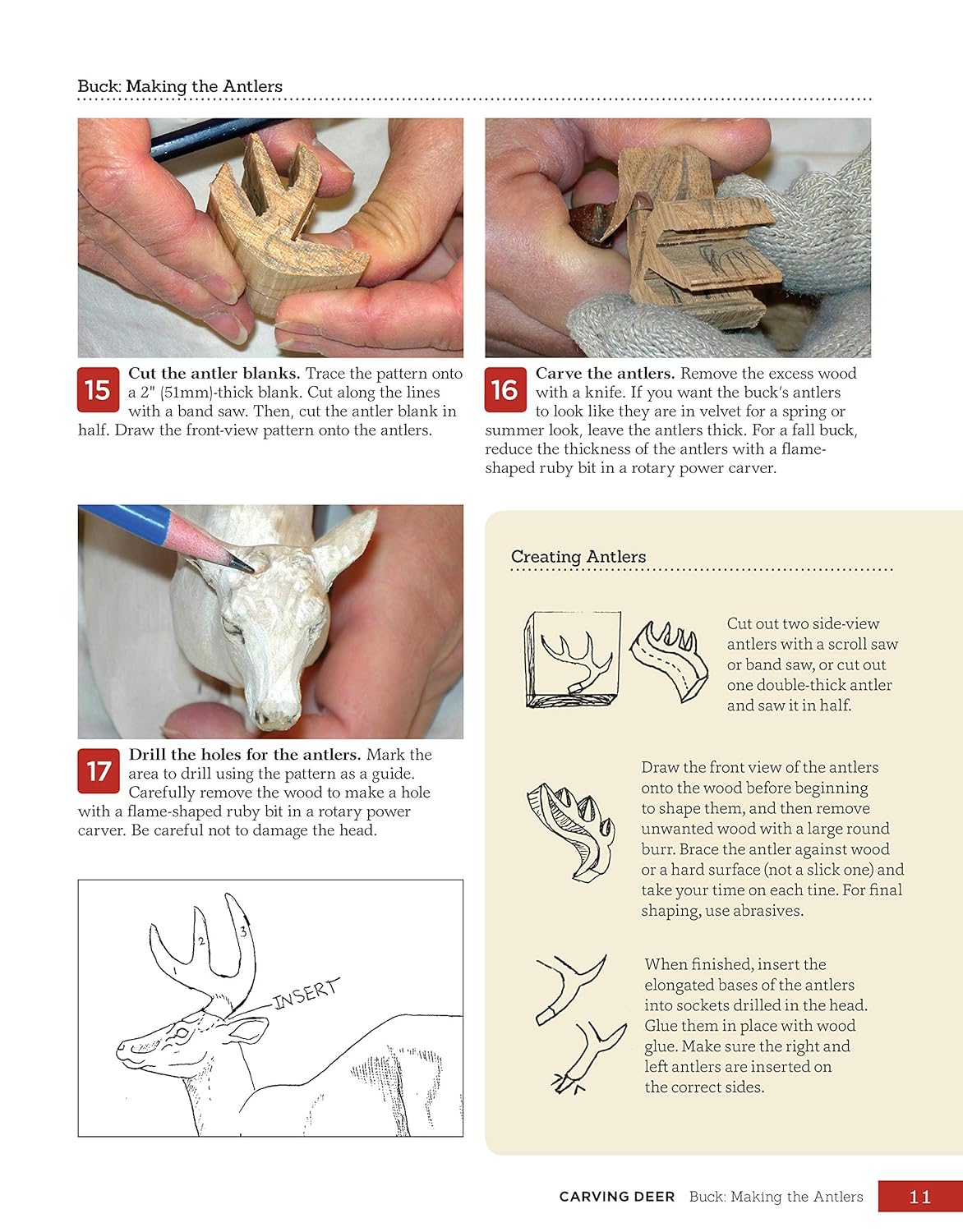 Buck: Making the Antlers

15 **Cut the antler blanks.** Trace the pattern onto a 2" (51mm)-thick blank. Cut along the lines with a band saw. Then, cut the antler blank in half. Draw the front-view pattern onto the antlers.

16 **Carve the antlers.** Remove the excess wood with a knife. If you want the buck's antlers to look like they are in velvet for a spring or summer look, leave the antlers thick. For a fall buck, reduce the thickness of the antlers with a flame-shaped ruby bit in a rotary power carver.

17 **Drill the holes for the antlers.** Mark the area to drill using the pattern as a guide. Carefully remove the wood to make a hole with a flame-shaped ruby bit in a rotary power carver. Be careful not to damage the head.

1 2 3
INSERT

Creating Antlers

Cut out two side-view antlers with a scroll saw or band saw, or cut out one double-thick antler and saw it in half.

Draw the front view of the antlers onto the wood before beginning to shape them, and then remove unwanted wood with a large round burr. Brace the antler against wood or a hard surface (not a slick one) and take your time on each tine. For final shaping, use abrasives.

When finished, insert the elongated bases of the antlers into sockets drilled in the head. Glue them in place with wood glue. Make sure the right and left antlers are inserted on the correct sides.

CARVING DEER Buck: Making the Antlers 11