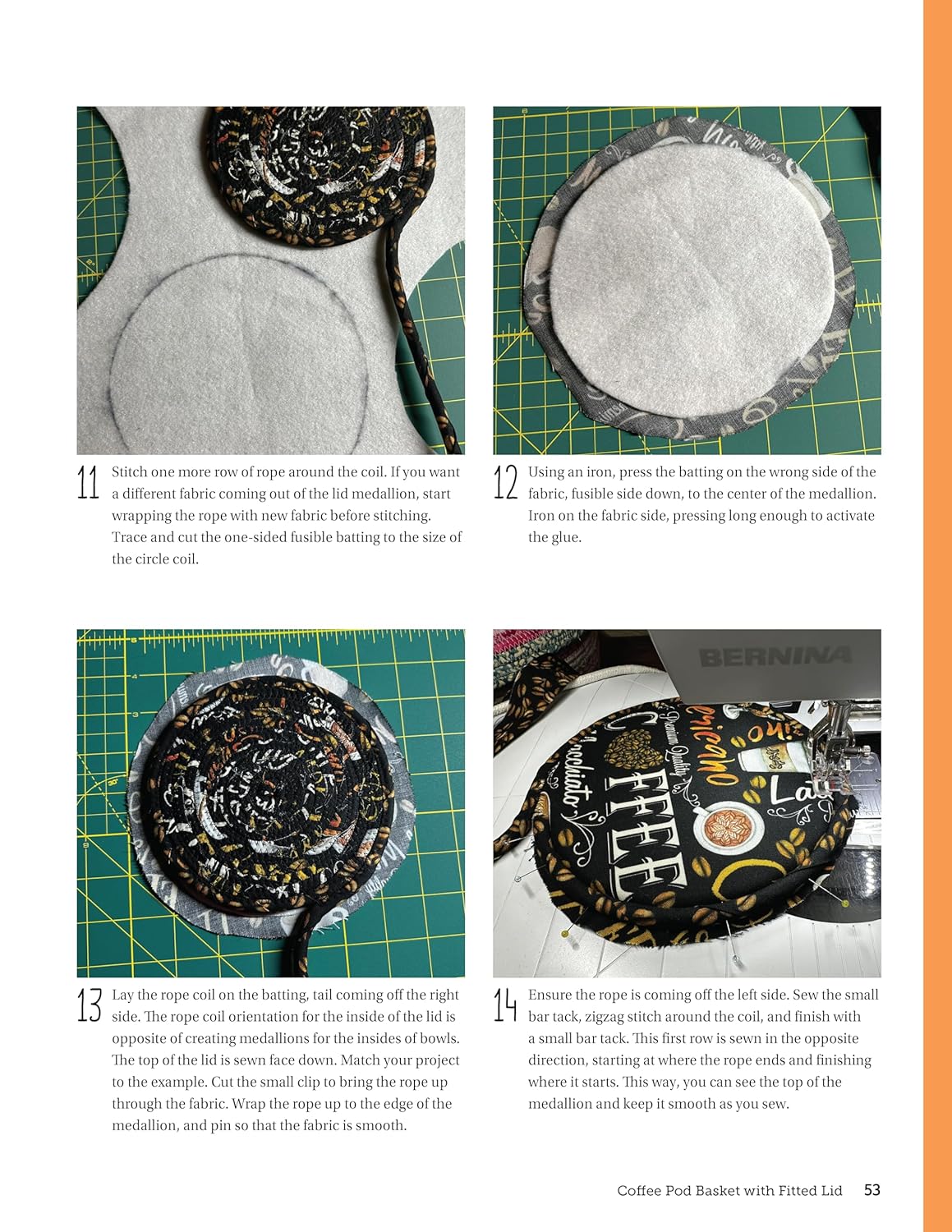 11 Stitch one more row of rope around the coil. If you want a different fabric coming out of the lid medallion, start wrapping the rope with new fabric before stitching. Trace and cut the one-sided fusible batting to the size of the circle coil.

12 Using an iron, press the batting on the wrong side of the fabric, fusible side down, to the center of the medallion. Iron on the fabric side, pressing long enough to activate the glue.

BERNINA

13 Lay the rope coil on the batting, tail coming off the right side. The rope coil orientation for the inside of the lid is opposite of creating medallions for the insides of bowls. The top of the lid is sewn face down. Match your project to the example. Cut the small clip to bring the rope up through the fabric. Wrap the rope up to the edge of the medallion, and pin so that the fabric is smooth.

14 Ensure the rope is coming off the left side. Sew the small bar tack, zigzag stitch around the coil, and finish with a small bar tack. This first row is sewn in the opposite direction, starting at where the rope ends and finishing where it starts. This way, you can see the top of the medallion and keep it smooth as you sew.

Coffee Pod Basket with Fitted Lid 53