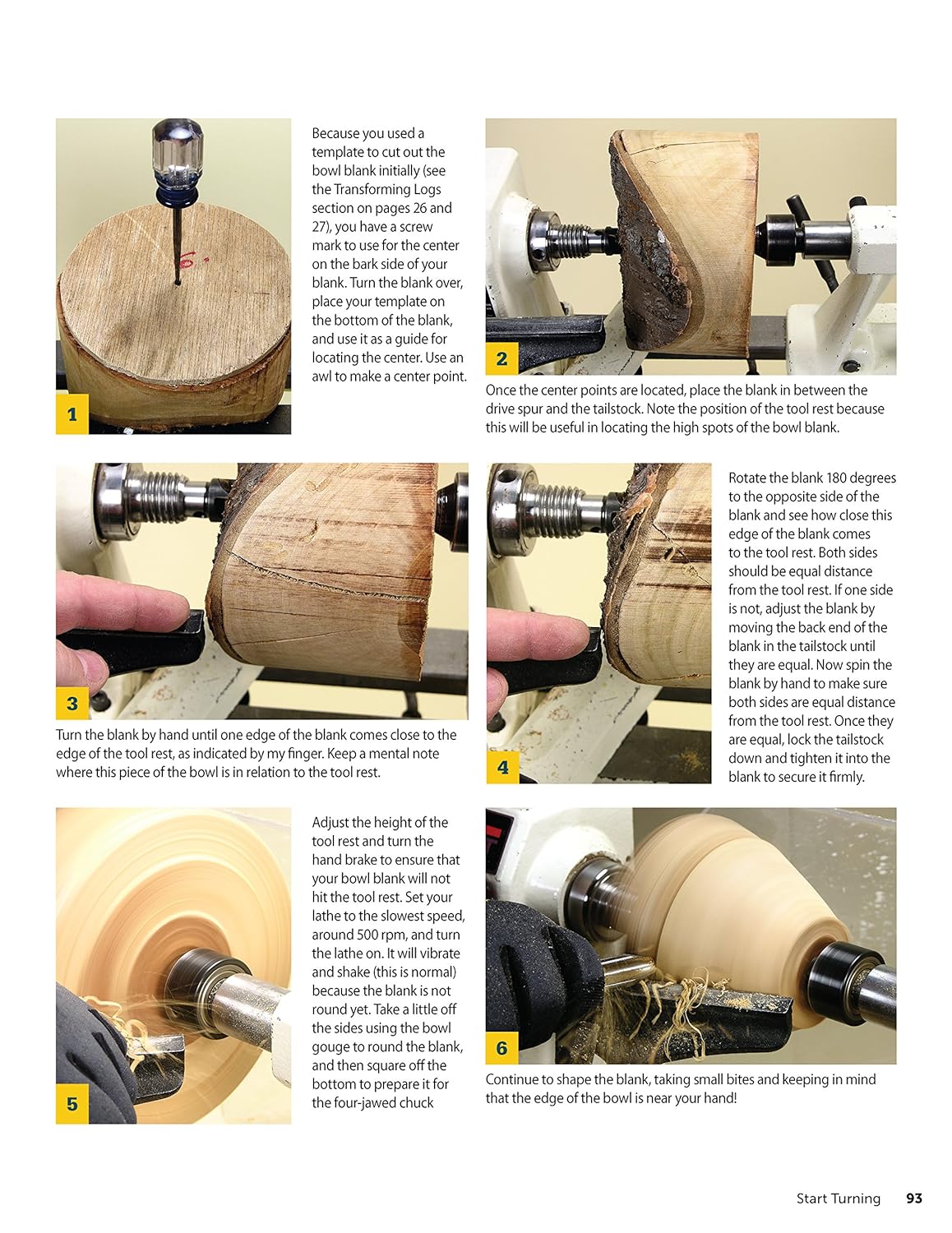 1

Because you used a template to cut out the bowl blank initially (see the Transforming Logs section on pages 26 and 27), you have a screw mark to use for the center on the bark side of your blank. Turn the blank over, place your template on the bottom of the blank, and use it as a guide for locating the center. Use an awl to make a center point.

2

Once the center points are located, place the blank in between the drive spur and the tailstock. Note the position of the tool rest because this will be useful in locating the high spots of the bowl blank.

3

Turn the blank by hand until one edge of the blank comes close to the edge of the tool rest, as indicated by my finger. Keep a mental note where this piece of the bowl is in relation to the tool rest.

4

Rotate the blank 180 degrees to the opposite side of the blank and see how close this edge of the blank comes to the tool rest. Both sides should be equal distance from the tool rest. If one side is not, adjust the blank by moving the back end of the blank in the tailstock until they are equal. Now spin the blank by hand to make sure both sides are equal distance from the tool rest. Once they are equal, lock the tailstock down and tighten it into the blank to secure it firmly.

5

Adjust the height of the tool rest and turn the hand brake to ensure that your bowl blank will not hit the tool rest. Set your lathe to the slowest speed, around 500 rpm, and turn the lathe on. It will vibrate and shake (this is normal) because the blank is not round yet. Take a little off the sides using the bowl gouge to round the blank, and then square off the bottom to prepare it for the four-jawed chuck

6

Continue to shape the blank, taking small bites and keeping in mind that the edge of the bowl is near your hand!

Start Turning 93