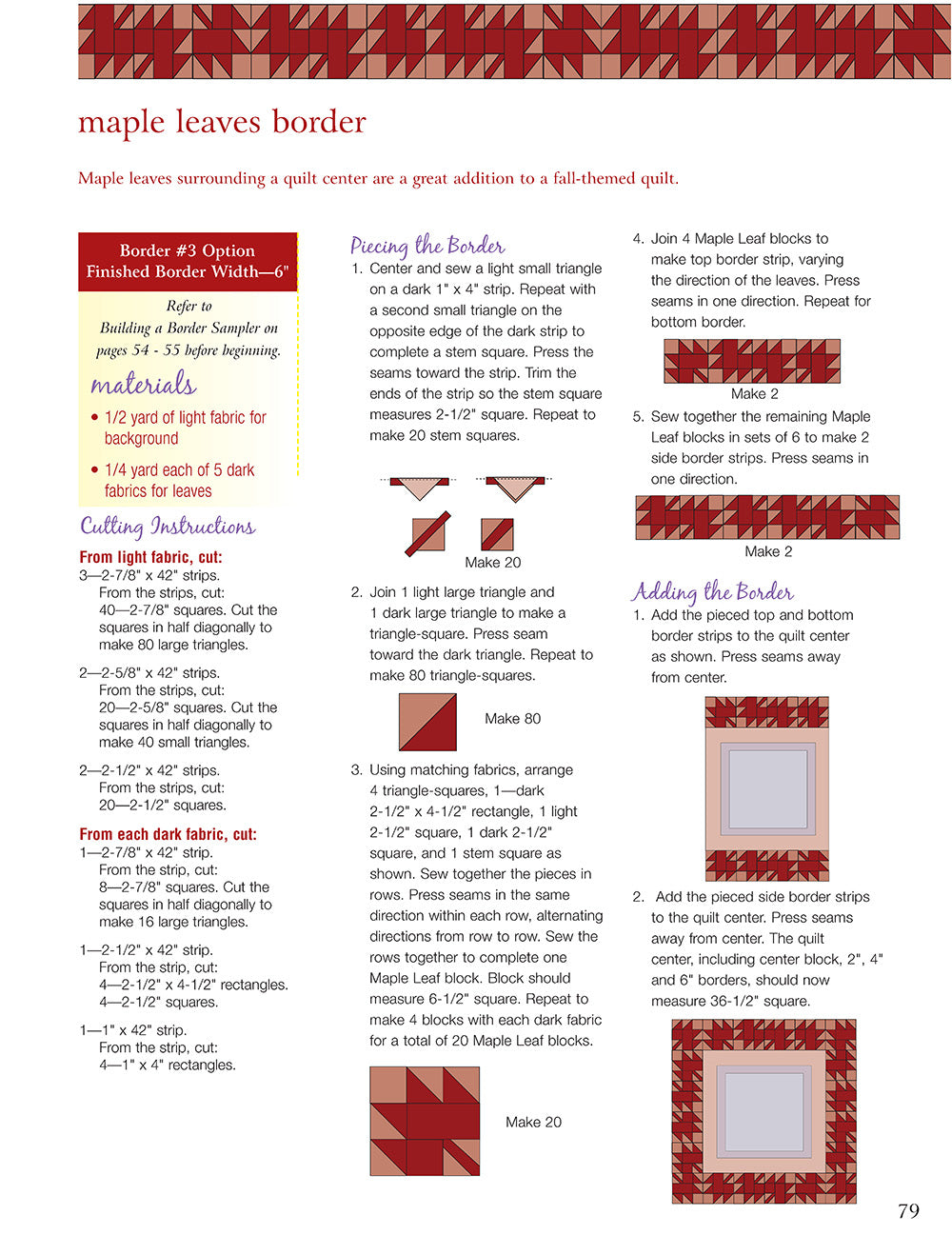 maple leaves border

Maple leaves surrounding a quilt center are a great addition to a fall-themed quilt.

Border #3 Option
Finished Border Width—6"

Refer to Building a Border Sampler on pages 54 - 55 before beginning.

materials

• 1/2 yard of light fabric for background

• 1/4 yard each of 5 dark fabrics for leaves

Cutting Instructions

From light fabric, cut:
3—2-7/8" x 42" strips.
From the strips, cut:
40—2-7/8" squares. Cut the squares in half diagonally to make 80 large triangles.

2—2-5/8" x 42" strips.
From the strips, cut:
20—2-5/8" squares. Cut the squares in half diagonally to make 40 small triangles.

2—2-1/2" x 42" strips.
From the strips, cut:
20—2-1/2" squares.

From each dark fabric, cut:
1—2-7/8" x 42" strip.
From the strip, cut:
8—2-7/8" squares. Cut the squares in half diagonally to make 16 large triangles.

1—2-1/2" x 42" strip.
From the strip, cut:
4—2-1/2" x 4-1/2" rectangles.
4—2-1/2" squares.

1—1" x 42" strip.
From the strip, cut:
4—1" x 4" rectangles.

Piecing the Border

1. Center and sew a light small triangle on a dark 1" x 4" strip. Repeat with a second small triangle on the opposite edge of the dark strip to complete a stem square. Press the seams toward the strip. Trim the ends of the strip so the stem square measures 2-1/2" square. Repeat to make 20 stem squares.

Make 20

2. Join 1 light large triangle and 1 dark large triangle to make a triangle-square. Press seam toward the dark triangle. Repeat to make 80 triangle-squares.

Make 80

3. Using matching fabrics, arrange 4 triangle-squares, 1—dark 2-1/2" x 4-1/2" rectangle, 1 light 2-1/2" square, 1 dark 2-1/2" square, and 1 stem square as shown. Sew together the pieces in rows. Press seams in the same direction within each row, alternating directions from row to row. Sew the rows together to complete one Maple Leaf block. Block should measure 6-1/2" square. Repeat to make 4 blocks with each dark fabric for a total of 20 Maple Leaf blocks.

Make 20

4. Join 4 Maple Leaf blocks to make top border strip, varying the direction of the leaves. Press seams in one direction. Repeat for bottom border.

Make 2

5. Sew together the remaining Maple Leaf blocks in sets of 6 to make 2 side border strips. Press seams in one direction.

Make 2

Adding the Border

1. Add the pieced top and bottom border strips to the quilt center as shown. Press seams away from center.

2. Add the pieced side border strips to the quilt center. Press seams away from center. The quilt center, including center block, 2", 4" and 6" borders, should now measure 36-1/2" square.

79