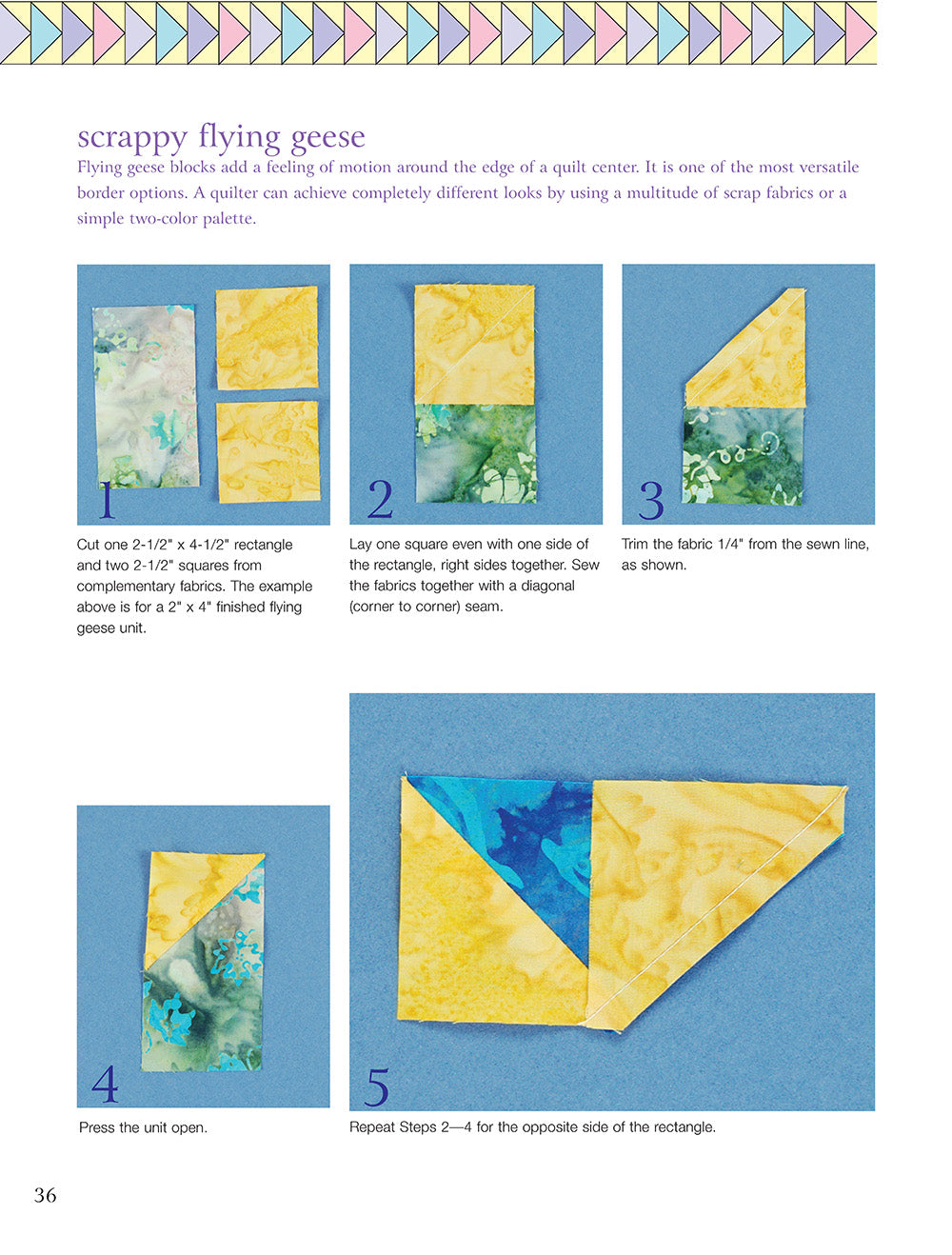 scrappy flying geese

Flying geese blocks add a feeling of motion around the edge of a quilt center. It is one of the most versatile border options. A quilter can achieve completely different looks by using a multitude of scrap fabrics or a simple two-color palette.

1

Cut one 2-1/2" x 4-1/2" rectangle and two 2-1/2" squares from complementary fabrics. The example above is for a 2" x 4" finished flying geese unit.

2

Lay one square even with one side of the rectangle, right sides together. Sew the fabrics together with a diagonal (corner to corner) seam.

3

Trim the fabric 1/4" from the sewn line, as shown.

4

Press the unit open.

5

Repeat Steps 2—4 for the opposite side of the rectangle.

36