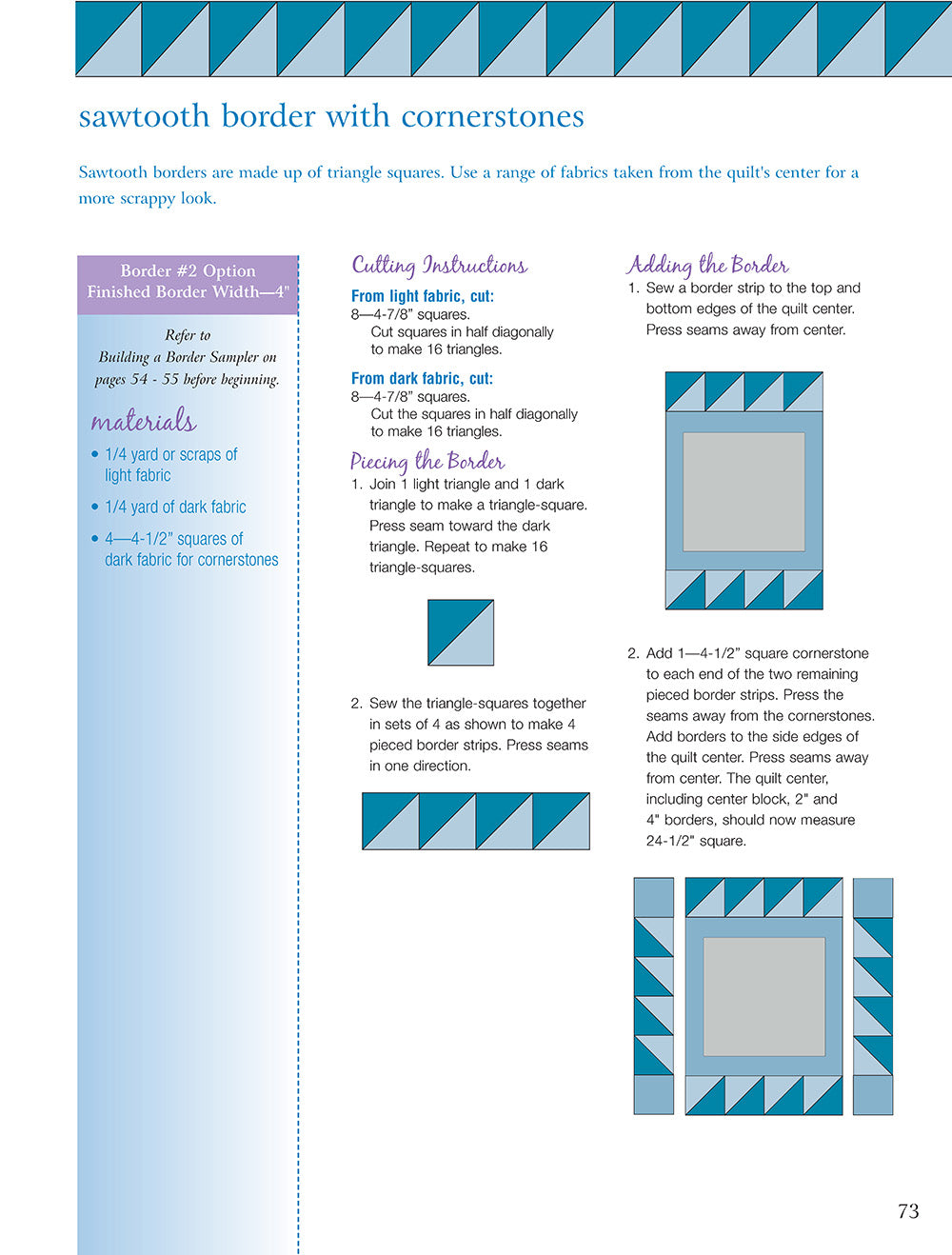 sawtooth border with cornerstones

Sawtooth borders are made up of triangle squares. Use a range of fabrics taken from the quilt's center for a more scrappy look.

Border #2 Option
Finished Border Width—4"

Refer to Building a Border Sampler on pages 54 - 55 before beginning.

materials

• 1/4 yard or scraps of light fabric

• 1/4 yard of dark fabric

• 4—4-1/2" squares of dark fabric for cornerstones

Cutting Instructions

From light fabric, cut:
8—4-7/8" squares.
Cut squares in half diagonally to make 16 triangles.

From dark fabric, cut:
8—4-7/8" squares.
Cut the squares in half diagonally to make 16 triangles.

Piecing the Border

1. Join 1 light triangle and 1 dark triangle to make a triangle-square. Press seam toward the dark triangle. Repeat to make 16 triangle-squares.

2. Sew the triangle-squares together in sets of 4 as shown to make 4 pieced border strips. Press seams in one direction.

Adding the Border

1. Sew a border strip to the top and bottom edges of the quilt center. Press seams away from center.

2. Add 1—4-1/2" square cornerstone to each end of the two remaining pieced border strips. Press the seams away from the cornerstones. Add borders to the side edges of the quilt center. Press seams away from center. The quilt center, including center block, 2" and 4" borders, should now measure 24-1/2" square.

73