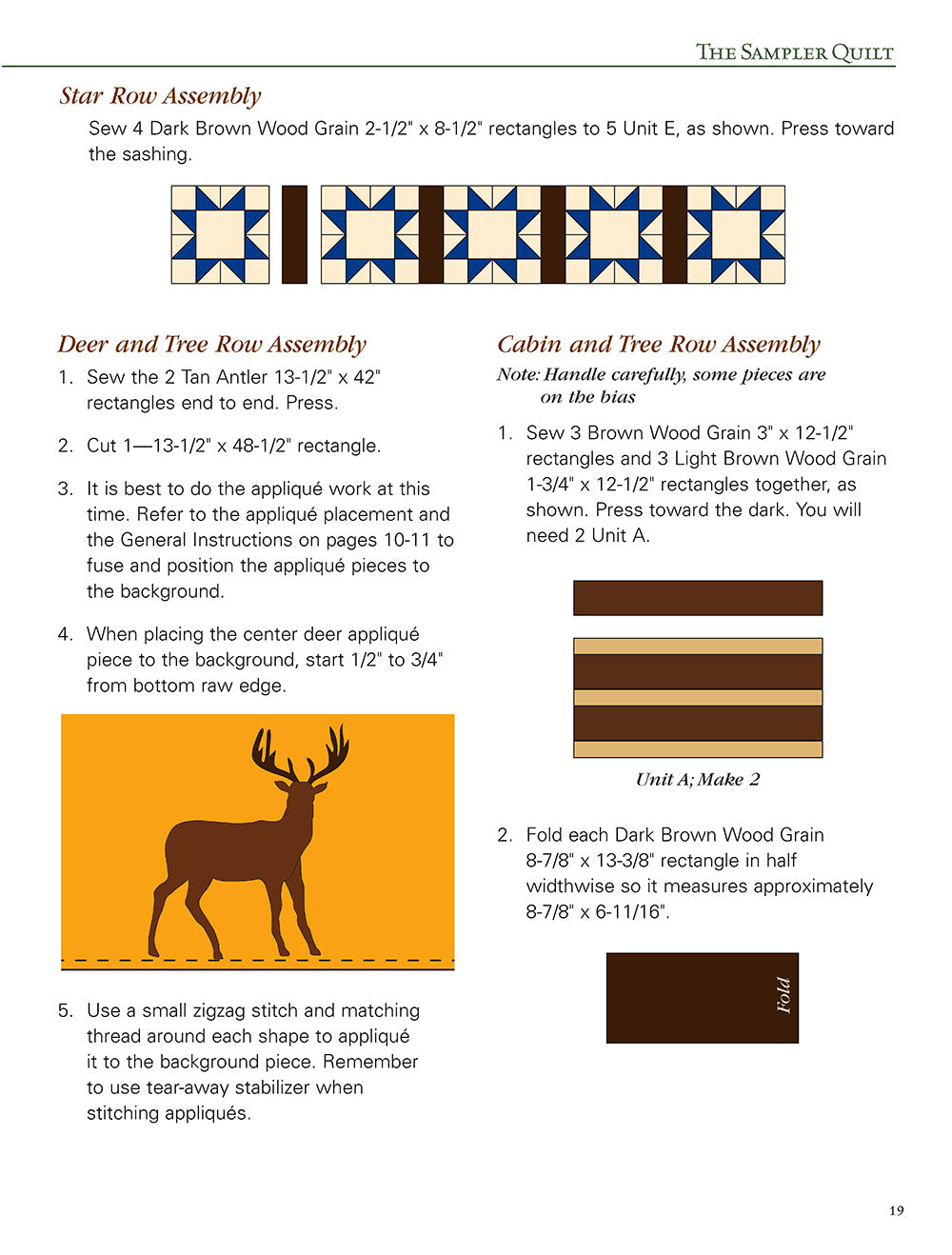 THE SAMPLER QUILT

Star Row Assembly

Sew 4 Dark Brown Wood Grain 2-1/2" x 8-1/2" rectangles to 5 Unit E, as shown. Press toward the sashing.

Deer and Tree Row Assembly

1. Sew the 2 Tan Antler 13-1/2" x 42" rectangles end to end. Press.

2. Cut 1—13-1/2" x 48-1/2" rectangle.

3. It is best to do the appliqué work at this time. Refer to the appliqué placement and the General Instructions on pages 10-11 to fuse and position the appliqué pieces to the background.

4. When placing the center deer appliqué piece to the background, start 1/2" to 3/4" from bottom raw edge.

5. Use a small zigzag stitch and matching thread around each shape to appliqué it to the background piece. Remember to use tear-away stabilizer when stitching appliqués.

Cabin and Tree Row Assembly

Note: Handle carefully, some pieces are on the bias

1. Sew 3 Brown Wood Grain 3" x 12-1/2" rectangles and 3 Light Brown Wood Grain 1-3/4" x 12-1/2" rectangles together, as shown. Press toward the dark. You will need 2 Unit A.

Unit A; Make 2

2. Fold each Dark Brown Wood Grain 8-7/8" x 13-3/8" rectangle in half widthwise so it measures approximately 8-7/8" x 6-11/16".

Fold

19