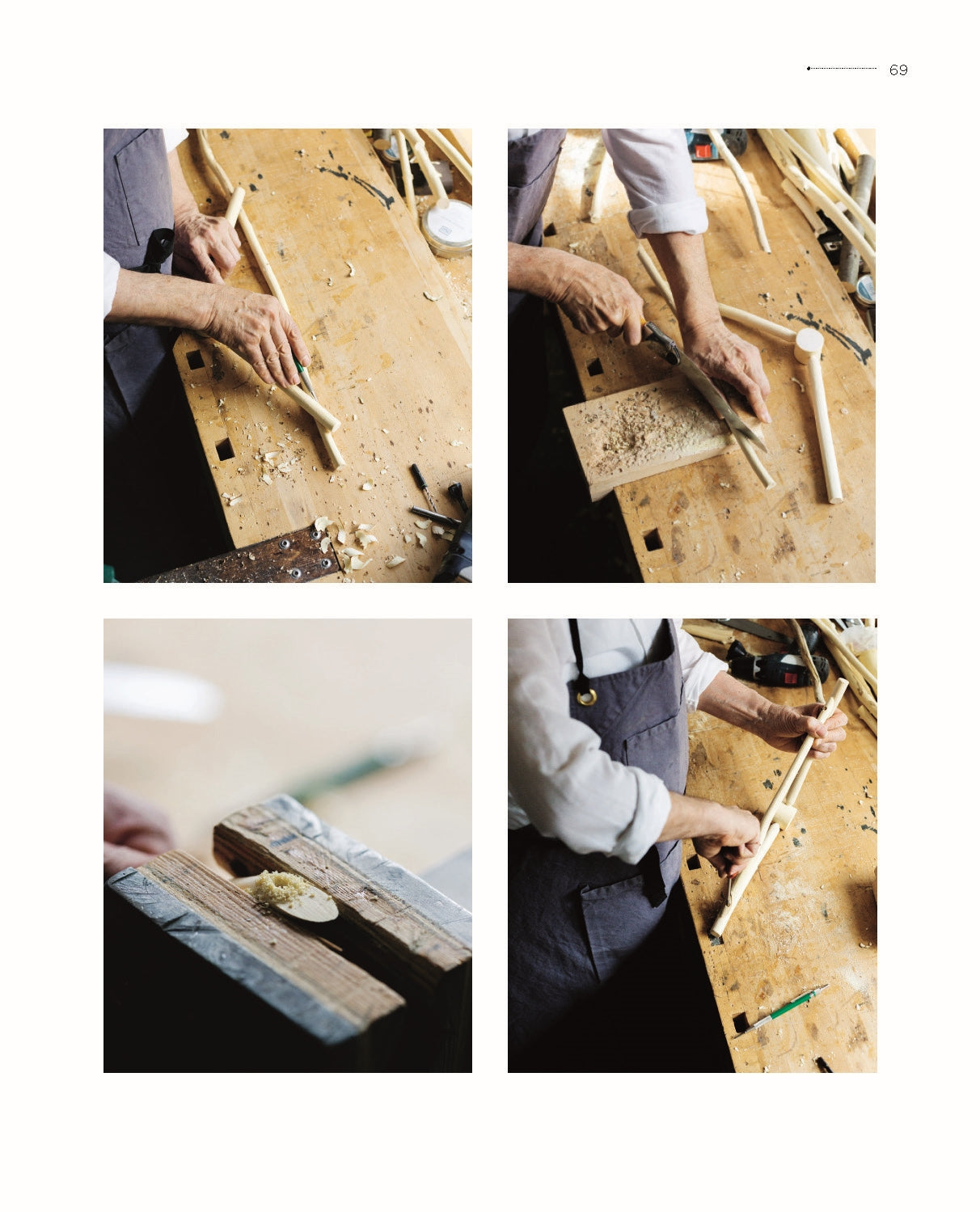 69