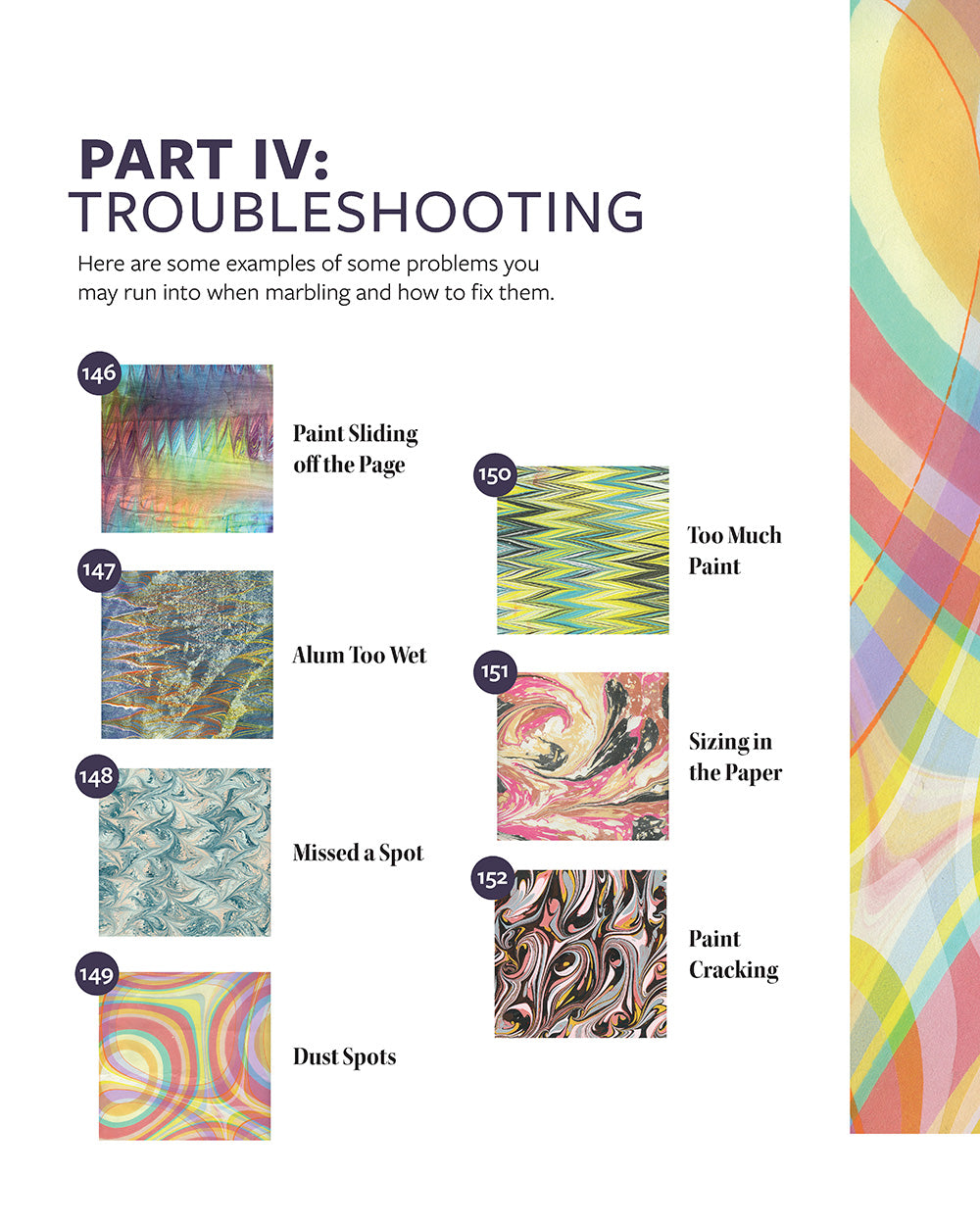 PART IV:
TROUBLESHOOTING

Here are some examples of some problems you may run into when marbling and how to fix them.

146
Paint Sliding off the Page

147
Alum Too Wet

148
Missed a Spot

149
Dust Spots

150
Too Much Paint

151
Sizing in the Paper

152
Paint Cracking