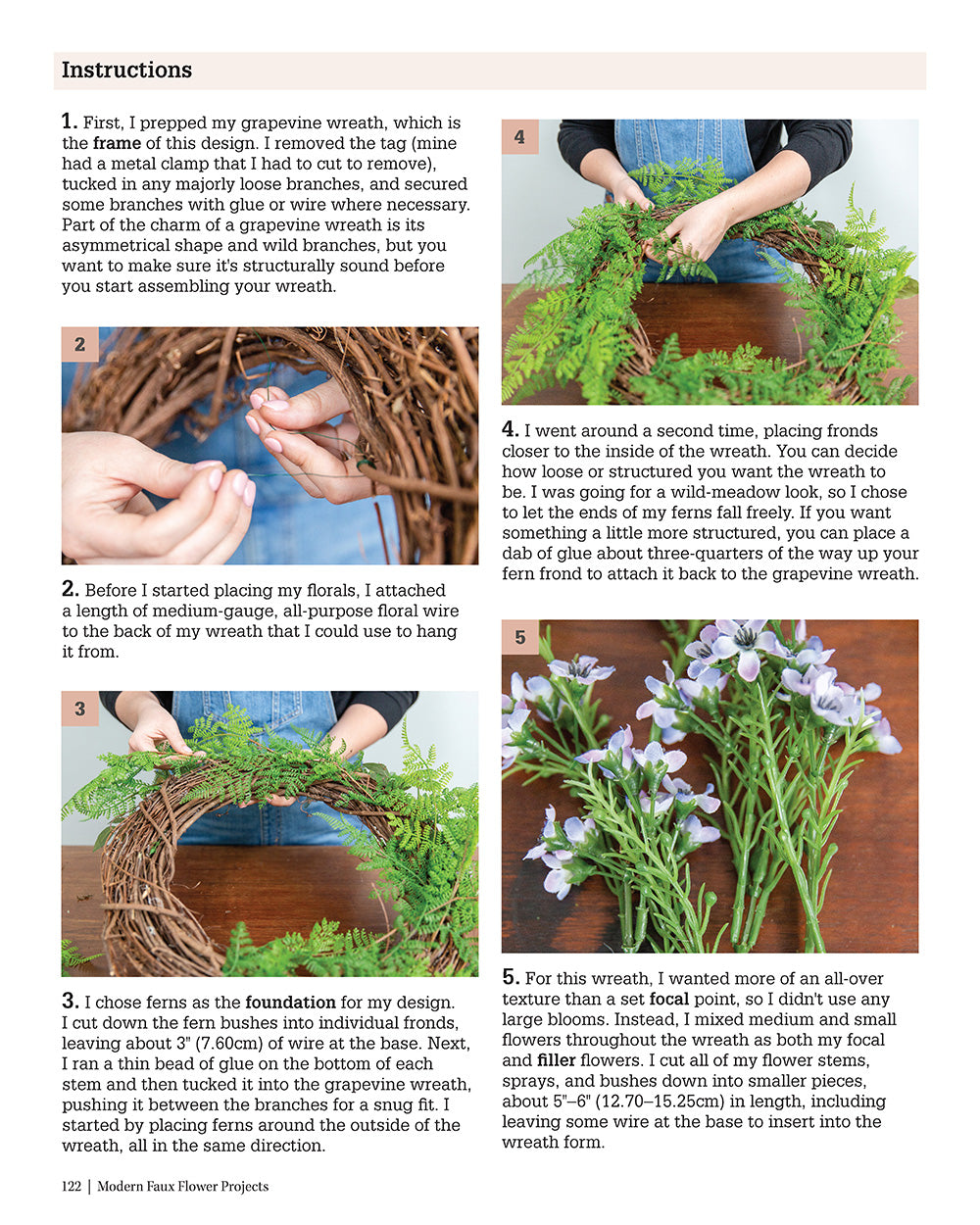 Instructions

1. First, I prepped my grapevine wreath, which is the frame of this design. I removed the tag (mine had a metal clamp that I had to cut to remove), tucked in any majorly loose branches, and secured some branches with glue or wire where necessary. Part of the charm of a grapevine wreath is its asymmetrical shape and wild branches, but you want to make sure it's structurally sound before you start assembling your wreath.

2

2. Before I started placing my florals, I attached a length of medium-gauge, all-purpose floral wire to the back of my wreath that I could use to hang it from.

3

3. I chose ferns as the foundation for my design. I cut down the fern bushes into individual fronds, leaving about 3" (7.60cm) of wire at the base. Next, I ran a thin bead of glue on the bottom of each stem and then tucked it into the grapevine wreath, pushing it between the branches for a snug fit. I started by placing ferns around the outside of the wreath, all in the same direction.

4

4. I went around a second time, placing fronds closer to the inside of the wreath. You can decide how loose or structured you want the wreath to be. I was going for a wild-meadow look, so I chose to let the ends of my ferns fall freely. If you want something a little more structured, you can place a dab of glue about three-quarters of the way up your fern frond to attach it back to the grapevine wreath.

5

5. For this wreath, I wanted more of an all-over texture than a set focal point, so I didn't use any large blooms. Instead, I mixed medium and small flowers throughout the wreath as both my focal and filler flowers. I cut all of my flower stems, sprays, and bushes down into smaller pieces, about 5"–6" (12.70–15.25cm) in length, including leaving some wire at the base to insert into the wreath form.

122 | Modern Faux Flower Projects