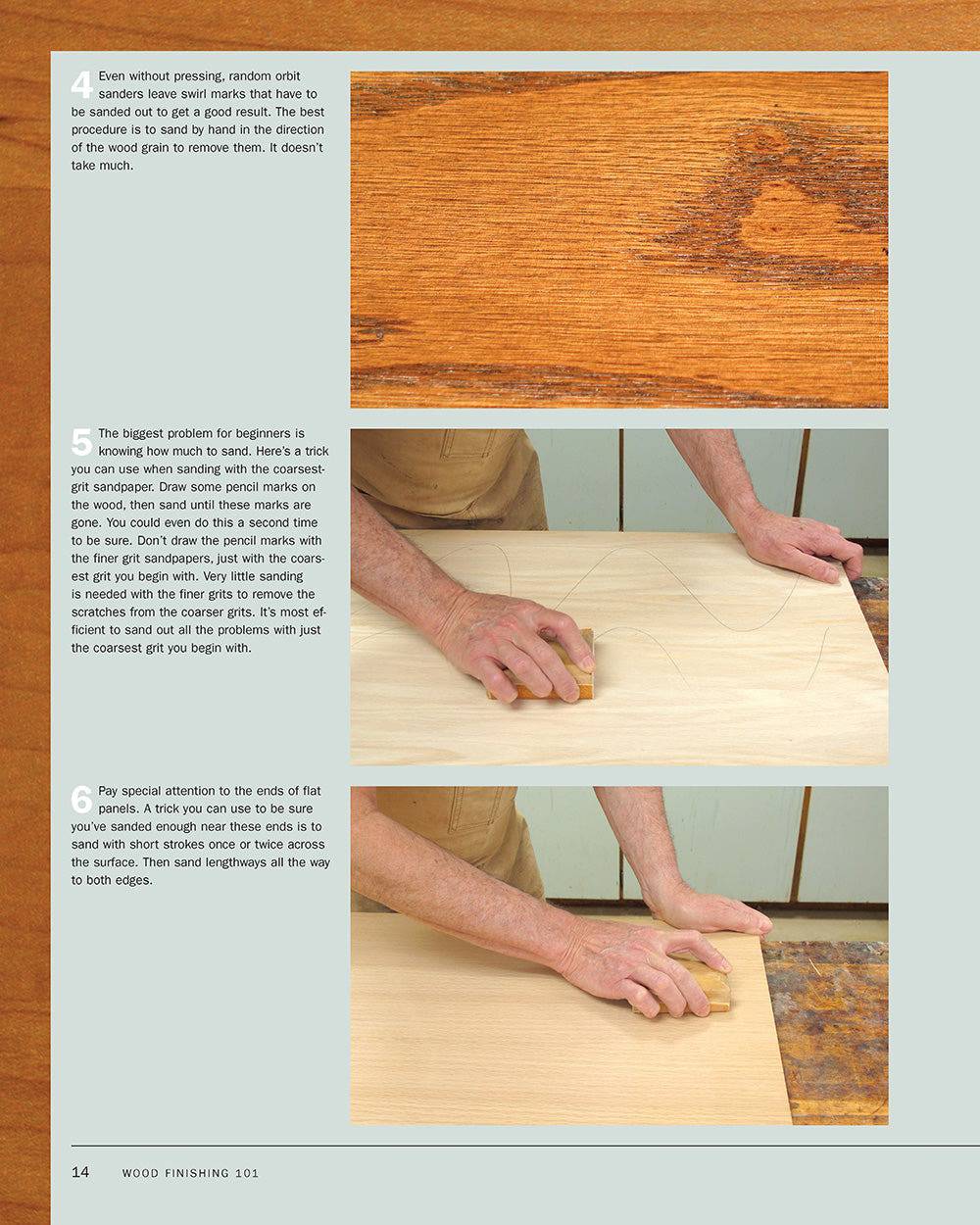 4 Even without pressing, random orbit sanders leave swirl marks that have to be sanded out to get a good result. The best procedure is to sand by hand in the direction of the wood grain to remove them. It doesn't take much.

5 The biggest problem for beginners is knowing how much to sand. Here's a trick you can use when sanding with the coarsest-grit sandpaper. Draw some pencil marks on the wood, then sand until these marks are gone. You could even do this a second time to be sure. Don't draw the pencil marks with the finer grit sandpapers, just with the coarsest grit you begin with. Very little sanding is needed with the finer grits to remove the scratches from the coarser grits. It's most efficient to sand out all the problems with just the coarsest grit you begin with.

6 Pay special attention to the ends of flat panels. A trick you can use to be sure you've sanded enough near these ends is to sand with short strokes once or twice across the surface. Then sand lengthways all the way to both edges.

14 WOOD FINISHING 101