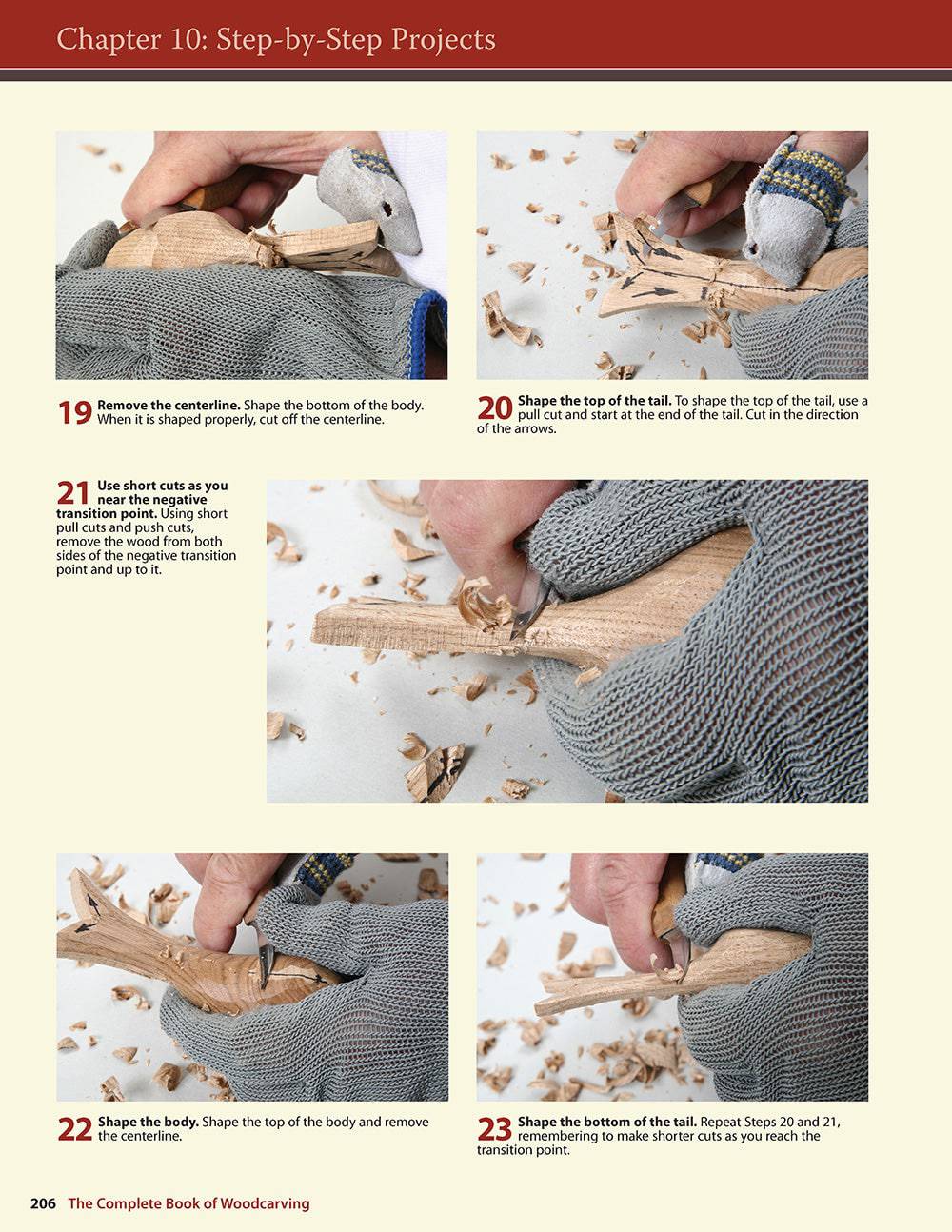 Chapter 10: Step-by-Step Projects

19 Remove the centerline. Shape the bottom of the body. When it is shaped properly, cut off the centerline.

20 Shape the top of the tail. To shape the top of the tail, use a pull cut and start at the end of the tail. Cut in the direction of the arrows.

21 Use short cuts as you near the negative transition point. Using short pull cuts and push cuts, remove the wood from both sides of the negative transition point and up to it.

22 Shape the body. Shape the top of the body and remove the centerline.

23 Shape the bottom of the tail. Repeat Steps 20 and 21, remembering to make shorter cuts as you reach the transition point.

206 The Complete Book of Woodcarving