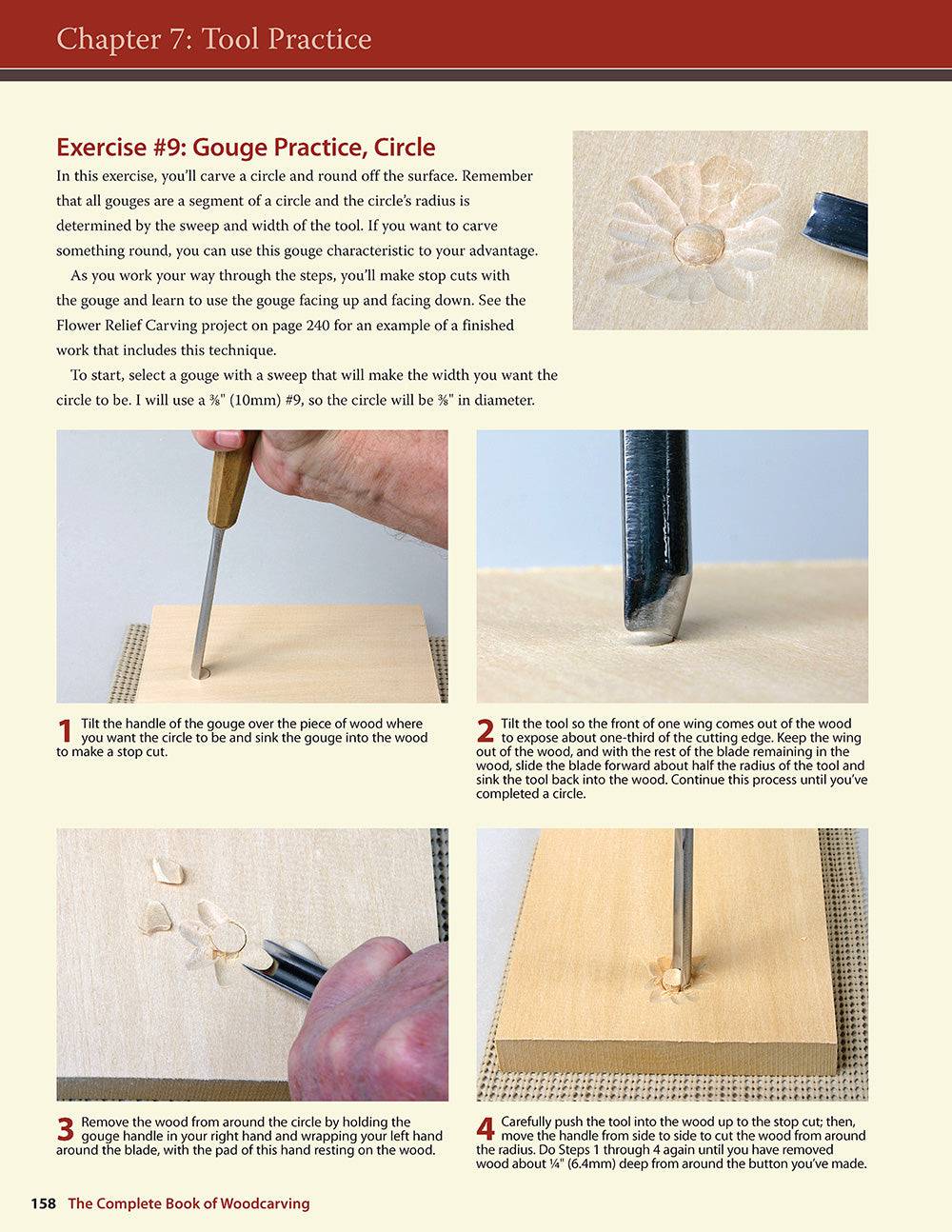 Chapter 7: Tool Practice

Exercise #9: Gouge Practice, Circle

In this exercise, you'll carve a circle and round off the surface. Remember that all gouges are a segment of a circle and the circle's radius is determined by the sweep and width of the tool. If you want to carve something round, you can use this gouge characteristic to your advantage.

As you work your way through the steps, you'll make stop cuts with the gouge and learn to use the gouge facing up and facing down. See the Flower Relief Carving project on page 240 for an example of a finished work that includes this technique.

To start, select a gouge with a sweep that will make the width you want the circle to be. I will use a ⅜" (10mm) #9, so the circle will be ⅜" in diameter.

1 Tilt the handle of the gouge over the piece of wood where you want the circle to be and sink the gouge into the wood to make a stop cut.

2 Tilt the tool so the front of one wing comes out of the wood to expose about one-third of the cutting edge. Keep the wing out of the wood, and with the rest of the blade remaining in the wood, slide the blade forward about half the radius of the tool and sink the tool back into the wood. Continue this process until you've completed a circle.

3 Remove the wood from around the circle by holding the gouge handle in your right hand and wrapping your left hand around the blade, with the pad of this hand resting on the wood.

4 Carefully push the tool into the wood up to the stop cut; then, move the handle from side to side to cut the wood from around the radius. Do Steps 1 through 4 again until you have removed wood about ¼" (6.4mm) deep from around the button you've made.

158 The Complete Book of Woodcarving