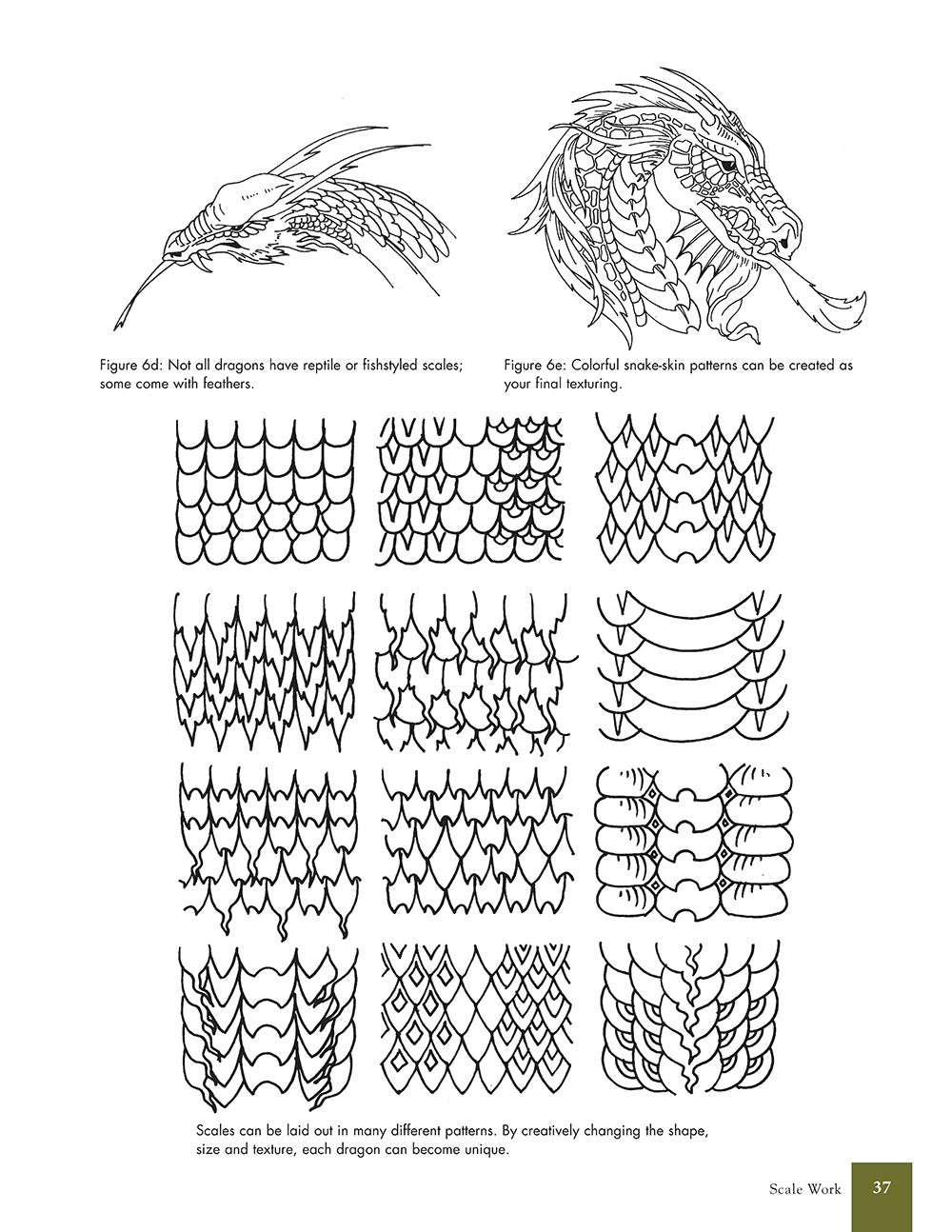 Figure 6d: Not all dragons have reptile or fishstyled scales; some come with feathers.

Figure 6e: Colorful snake-skin patterns can be created as your final texturing.

Scales can be laid out in many different patterns. By creatively changing the shape, size and texture, each dragon can become unique.

Scale Work 37