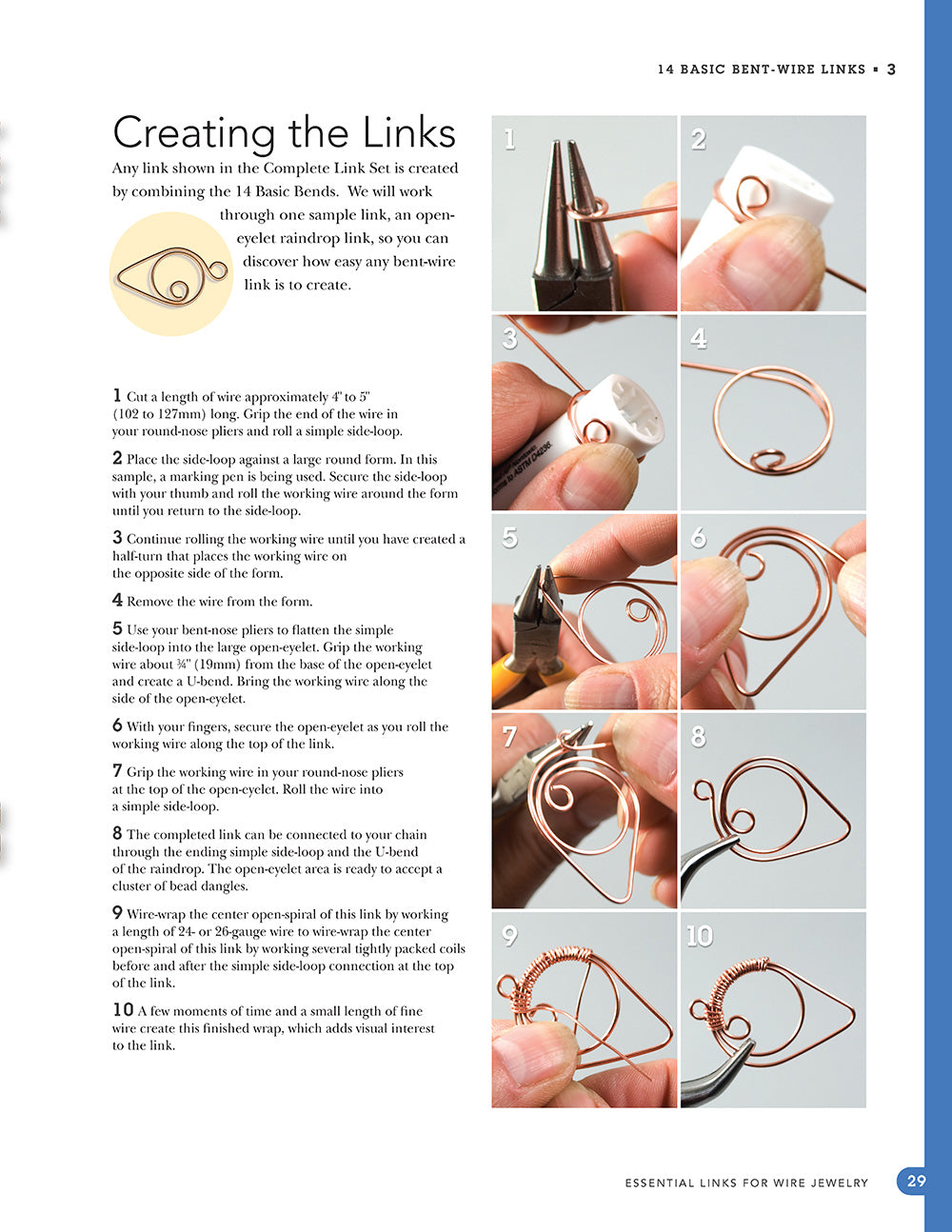 14 BASIC BENT-WIRE LINKS ▪ 3

Creating the Links

Any link shown in the Complete Link Set is created by combining the 14 Basic Bends. We will work through one sample link, an open-eyelet raindrop link, so you can discover how easy any bent-wire link is to create.

1 Cut a length of wire approximately 4" to 5" (102 to 127mm) long. Grip the end of the wire in your round-nose pliers and roll a simple side-loop.

2 Place the side-loop against a large round form. In this sample, a marking pen is being used. Secure the side-loop with your thumb and roll the working wire around the form until you return to the side-loop.

3 Continue rolling the working wire until you have created a half-turn that places the working wire on the opposite side of the form.

4 Remove the wire from the form.

5 Use your bent-nose pliers to flatten the simple side-loop into the large open-eyelet. Grip the working wire about ¾" (19mm) from the base of the open-eyelet and create a U-bend. Bring the working wire along the side of the open-eyelet.

6 With your fingers, secure the open-eyelet as you roll the working wire along the top of the link.

7 Grip the working wire in your round-nose pliers at the top of the open-eyelet. Roll the wire into a simple side-loop.

8 The completed link can be connected to your chain through the ending simple side-loop and the U-bend of the raindrop. The open-eyelet area is ready to accept a cluster of bead dangles.

9 Wire-wrap the center open-spiral of this link by working a length of 24- or 26-gauge wire to wire-wrap the center open-spiral of this link by working several tightly packed coils before and after the simple side-loop connection at the top of the link.

10 A few moments of time and a small length of fine wire create this finished wrap, which adds visual interest to the link.

1

2

3

4

5

6

7

8

9

10

ESSENTIAL LINKS FOR WIRE JEWELRY 29